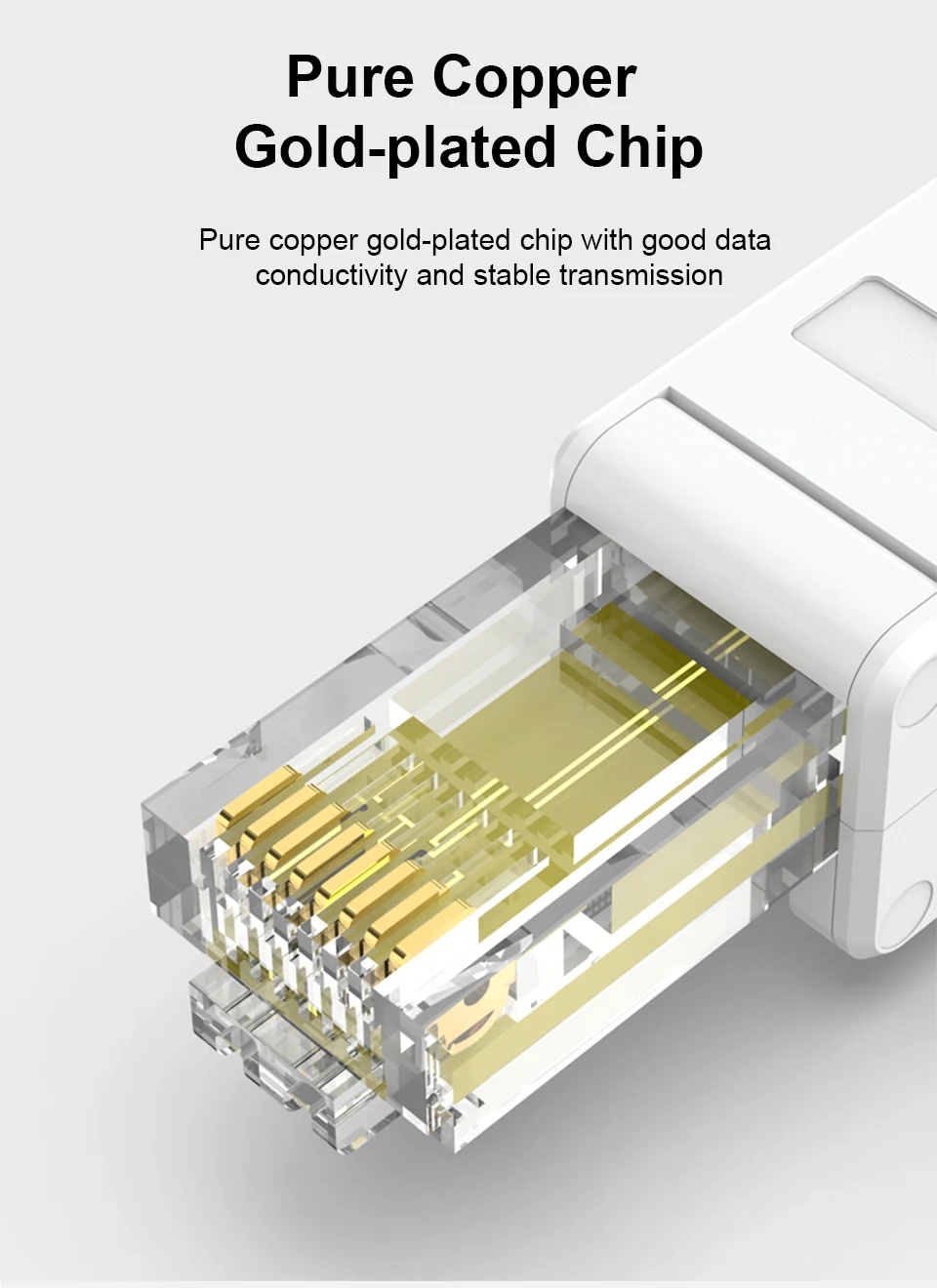 Pure Copper
Gold-plated Chip

Pure copper gold-plated chip with good data conductivity and stable transmission