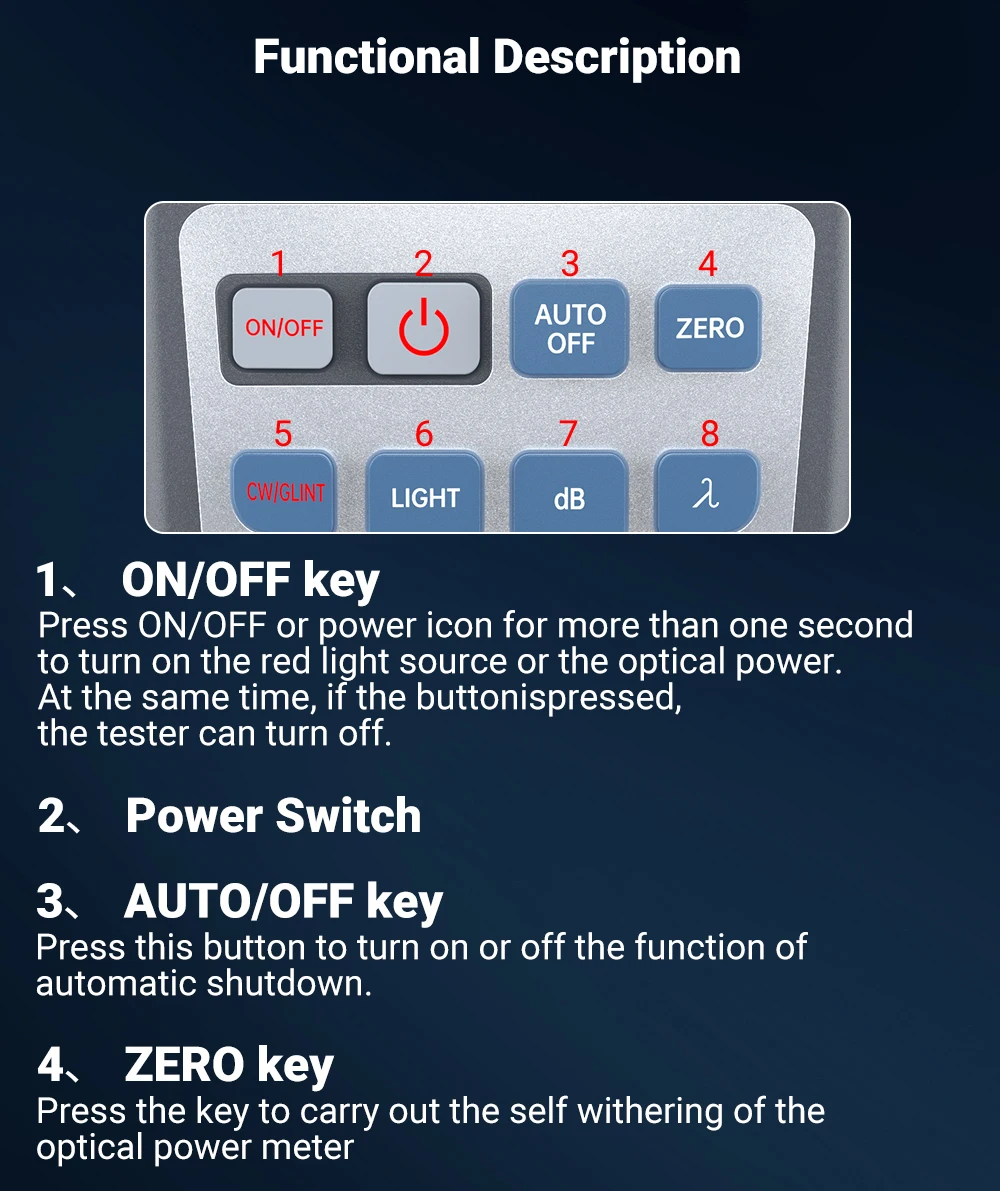 Functional Description

1 2 3 4

ON/OFF AUTO OFF ZERO

5 6 7 8

CW/GLINT LIGHT dB $\lambda$

1、 ON/OFF key
Press ON/OFF or power icon for more than one second to turn on the red light source or the optical power. At the same time, if the buttonispressed, the tester can turn off.

2、 Power Switch

3、 AUTO/OFF key
Press this button to turn on or off the function of automatic shutdown.

4、 ZERO key
Press the key to carry out the self withering of the optical power meter