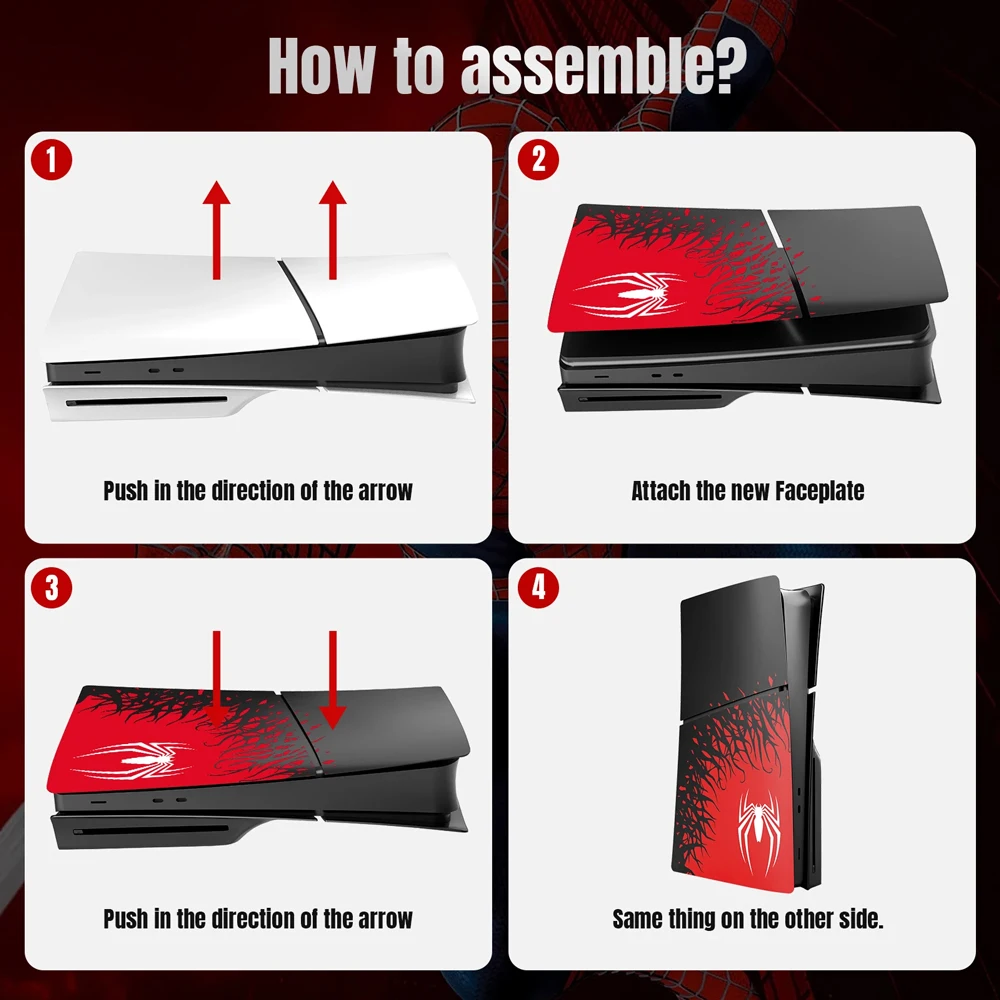 How to assemble?

1

Push in the direction of the arrow

2

Attach the new Faceplate

3

Push in the direction of the arrow

4

Same thing on the other side.