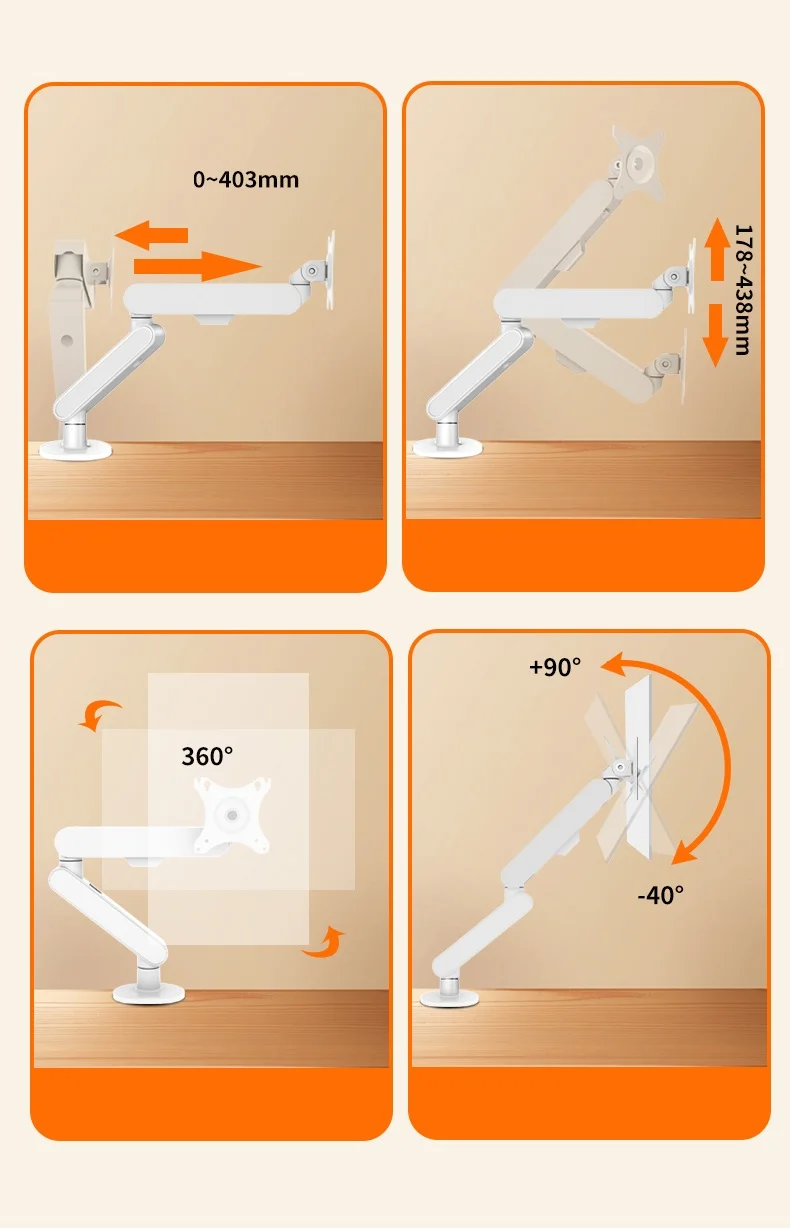 0~403mm

178~438mm

360°

+90°

-40°