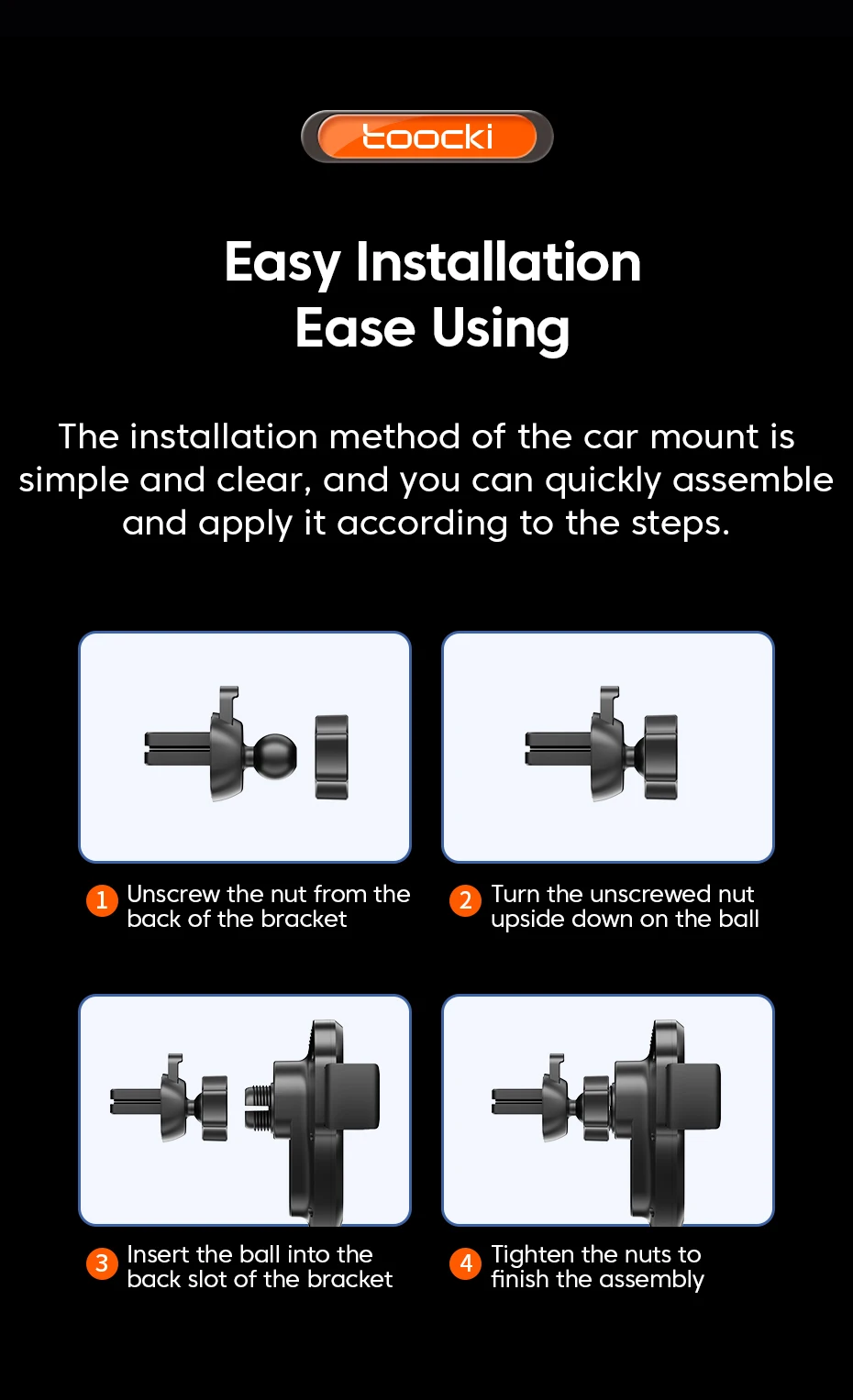 toocki

Easy Installation
Ease Using

The installation method of the car mount is simple and clear, and you can quickly assemble and apply it according to the steps.

1 Unscrew the nut from the back of the bracket

2 Turn the unscrewed nut upside down on the ball

3 Insert the ball into the back slot of the bracket

4 Tighten the nuts to finish the assembly