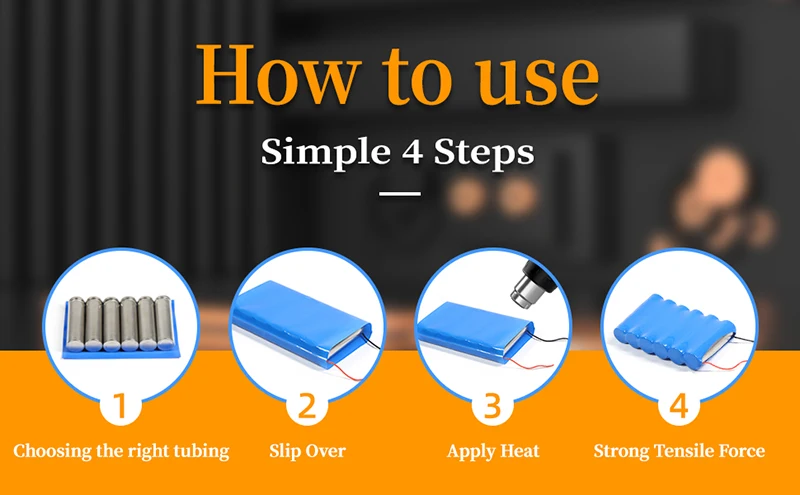 How to use

Simple 4 Steps

1
Choosing the right tubing

2
Slip Over

3
Apply Heat

4
Strong Tensile Force