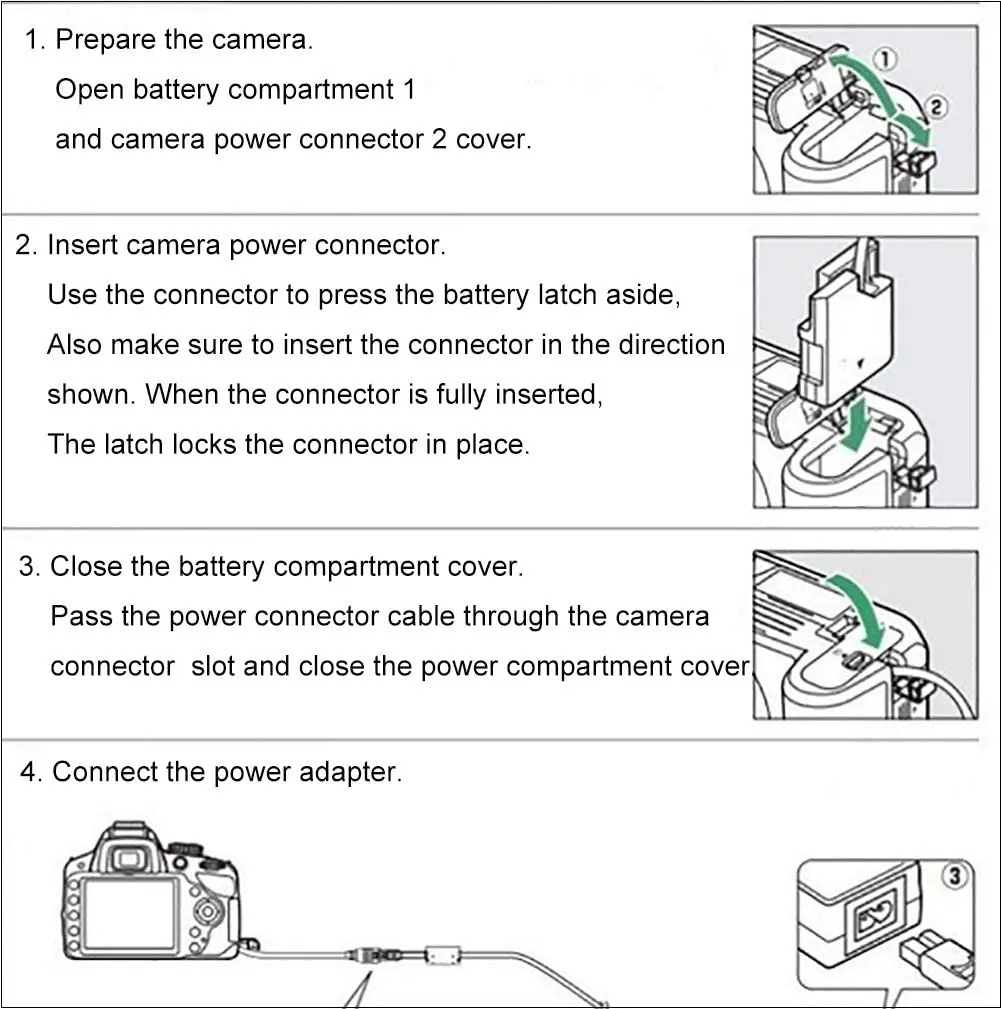 1. Prepare the camera.
Open battery compartment 1
and camera power connector 2 cover.

①
②

2. Insert camera power connector.
Use the connector to press the battery latch aside,
Also make sure to insert the connector in the direction
shown. When the connector is fully inserted,
The latch locks the connector in place.

3. Close the battery compartment cover.
Pass the power connector cable through the camera
connector slot and close the power compartment cover.

4. Connect the power adapter.

③