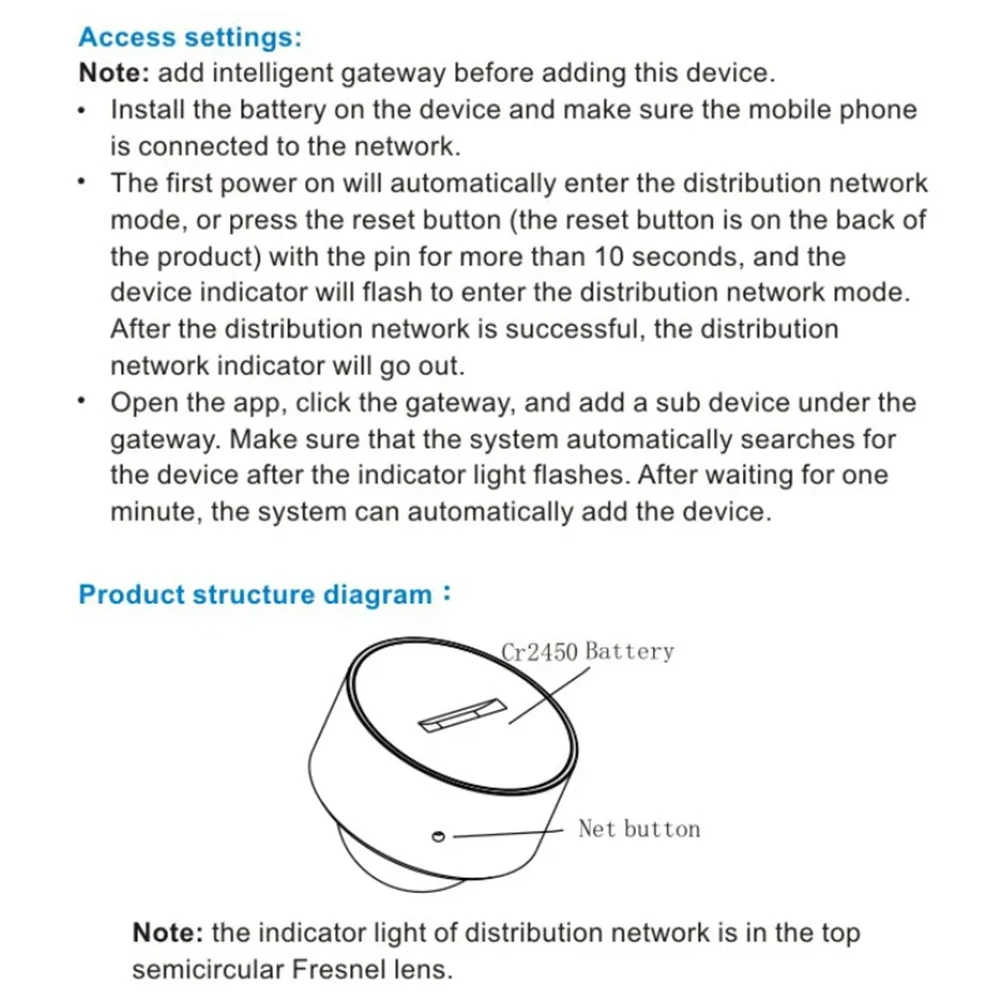 Access settings:
Note: add intelligent gateway before adding this device.
• Install the battery on the device and make sure the mobile phone is connected to the network.
• The first power on will automatically enter the distribution network mode, or press the reset button (the reset button is on the back of the product) with the pin for more than 10 seconds, and the device indicator will flash to enter the distribution network mode. After the distribution network is successful, the distribution network indicator will go out.
• Open the app, click the gateway, and add a sub device under the gateway. Make sure that the system automatically searches for the device after the indicator light flashes. After waiting for one minute, the system can automatically add the device.

Product structure diagram：

Cr2450 Battery

Net button

Note: the indicator light of distribution network is in the top semicircular Fresnel lens.