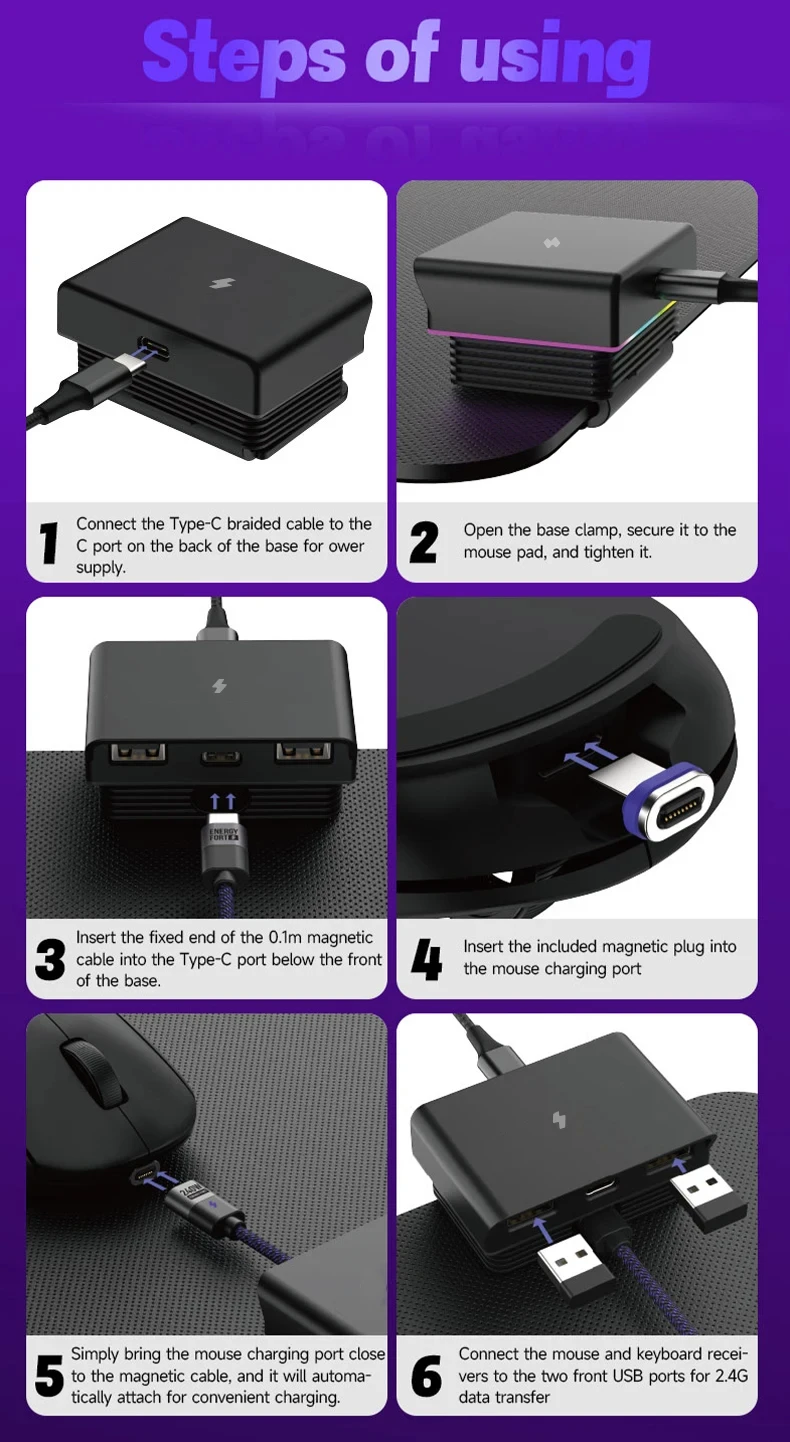 Steps of using

1 Connect the Type-C braided cable to the C port on the back of the base for ower supply.

2 Open the base clamp, secure it to the mouse pad, and tighten it.

ENERGY FORT

3 Insert the fixed end of the 0.1m magnetic cable into the Type-C port below the front of the base.

4 Insert the included magnetic plug into the mouse charging port

5 Simply bring the mouse charging port close to the magnetic cable, and it will automatically attach for convenient charging.

6 Connect the mouse and keyboard receivers to the two front USB ports for 2.4G data transfer