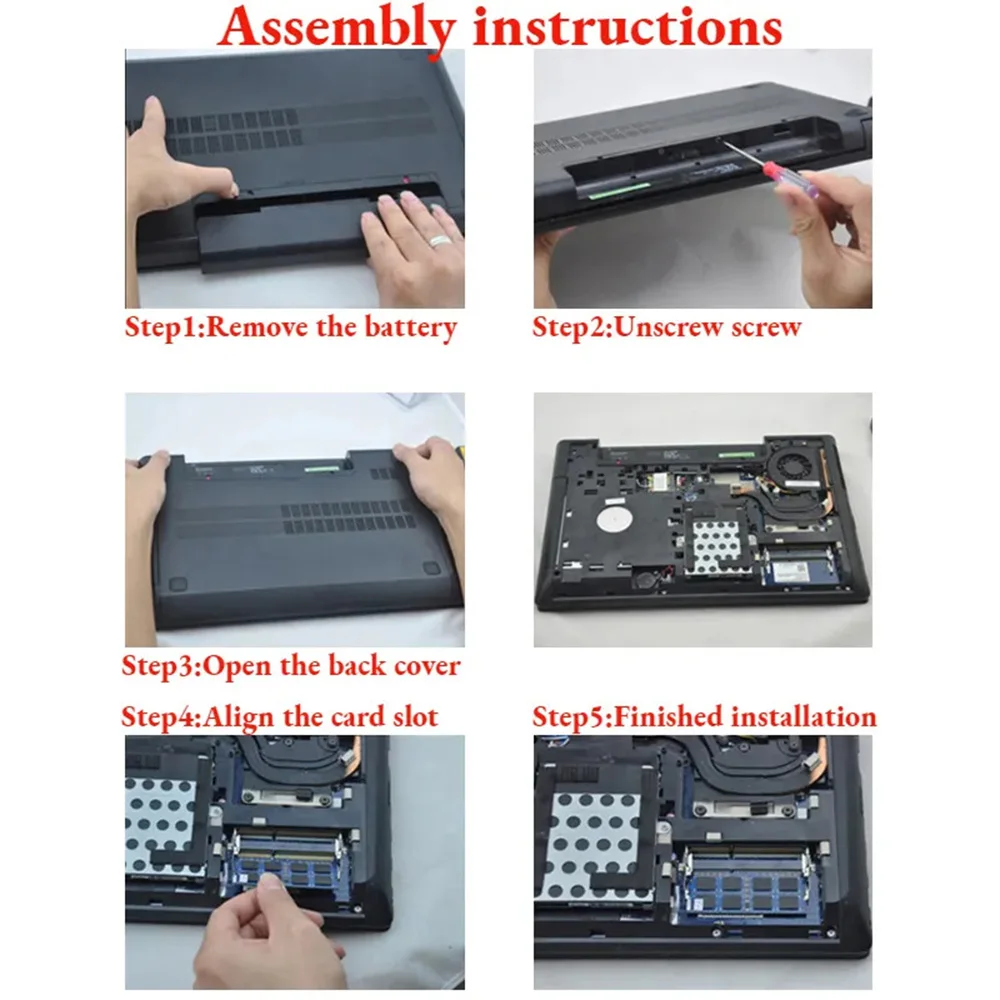 Assembly instructions

Step1:Remove the battery

Step2:Unscrew screw

Step3:Open the back cover

Step4:Align the card slot

Step5:Finished installation