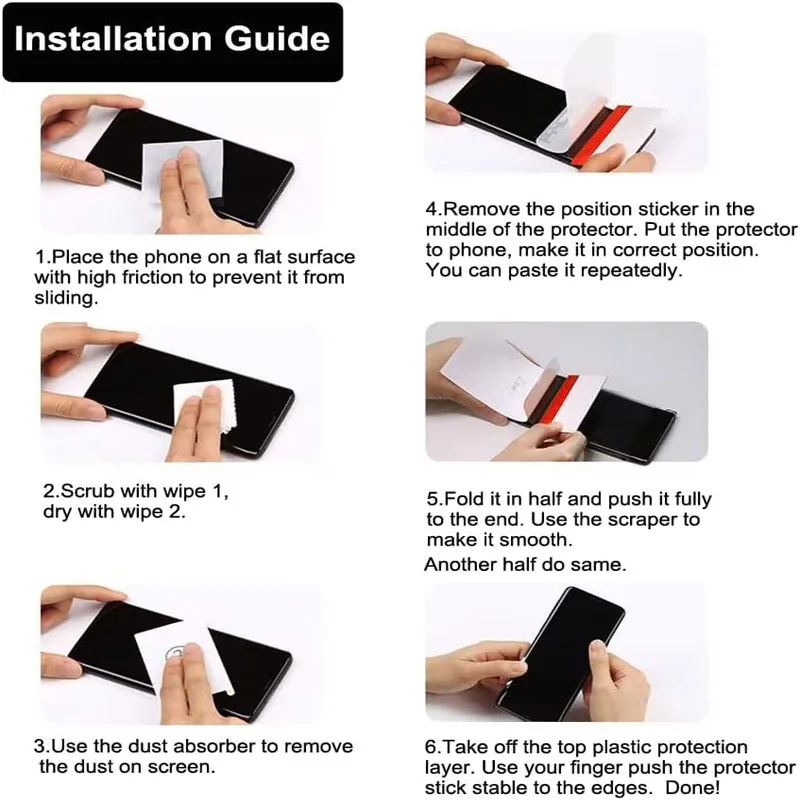 Installation Guide

1.Place the phone on a flat surface with high friction to prevent it from sliding.

2.Scrub with wipe 1, dry with wipe 2.

3.Use the dust absorber to remove the dust on screen.

4.Remove the position sticker in the middle of the protector. Put the protector to phone, make it in correct position. You can paste it repeatedly.

5.Fold it in half and push it fully to the end. Use the scraper to make it smooth.
Another half do same.

6.Take off the top plastic protection layer. Use your finger push the protector stick stable to the edges. Done!