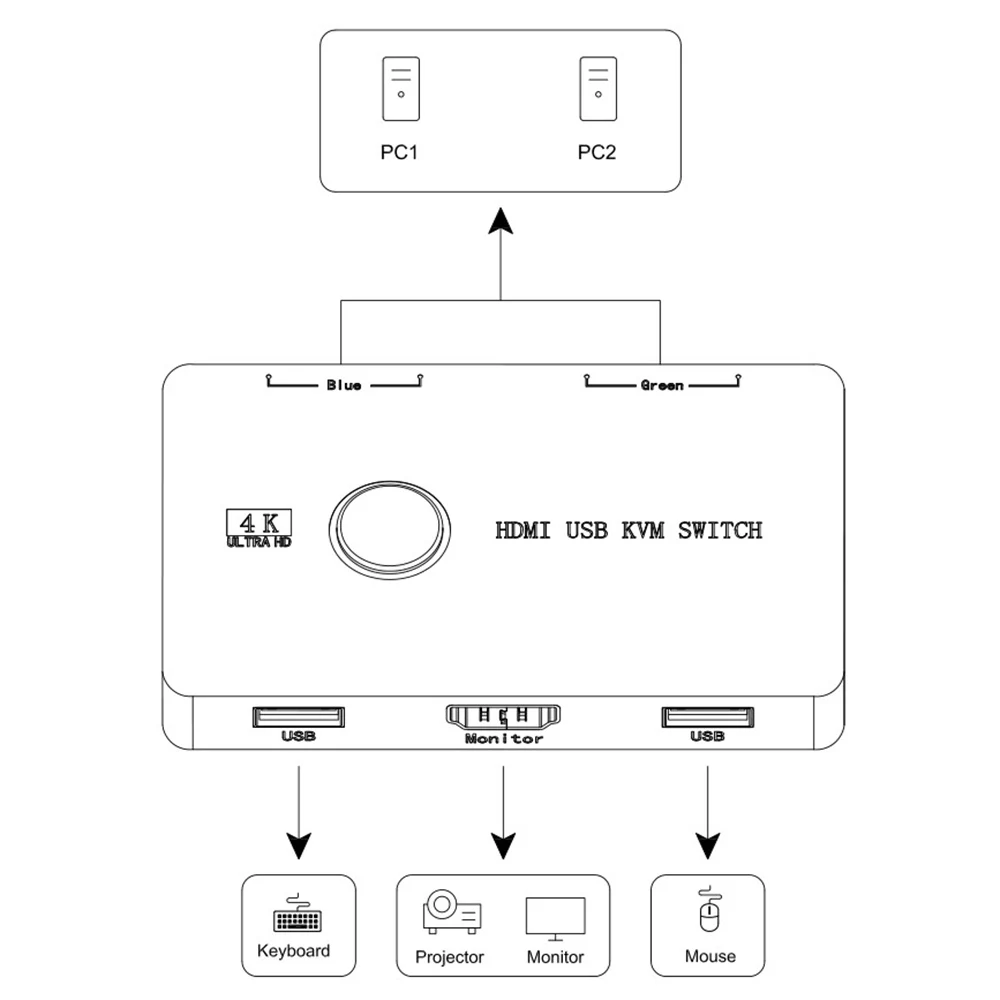 PC1

PC2

Blue

Green

4K ULTRA HD

HDMI USB KVM SWITCH

USB

Monitor

USB

Keyboard

Projector

Monitor

Mouse