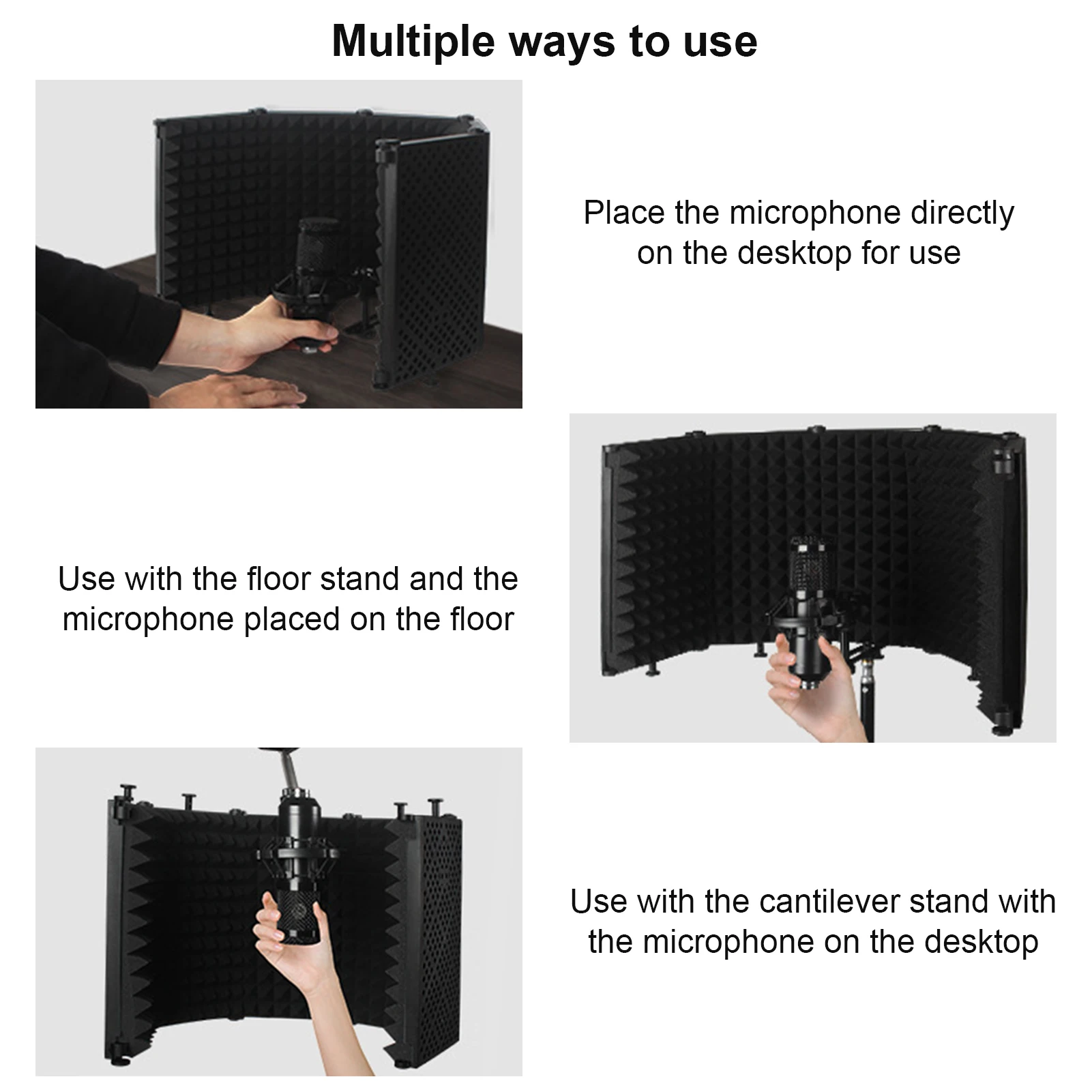 Multiple ways to use

Place the microphone directly on the desktop for use

Use with the floor stand and the microphone placed on the floor

Use with the cantilever stand with the microphone on the desktop