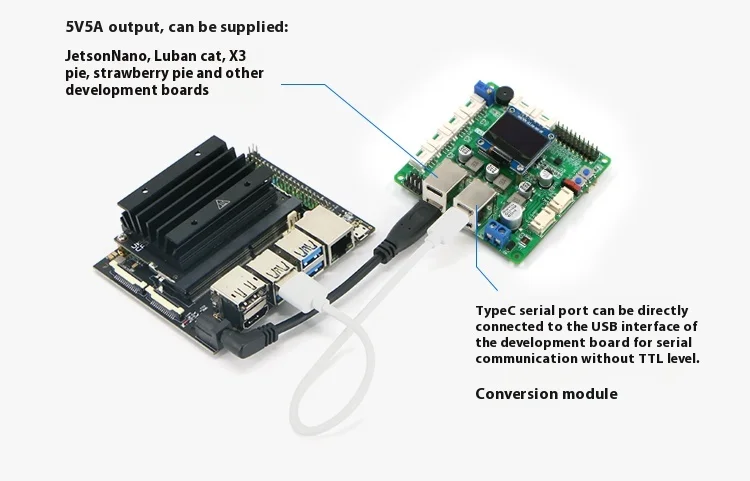 5V5A output, can be supplied:

JetsonNano, Luban cat, X3 pie, strawberry pie and other development boards

TypeC serial port can be directly connected to the USB interface of the development board for serial communication without TTL level.

Conversion module