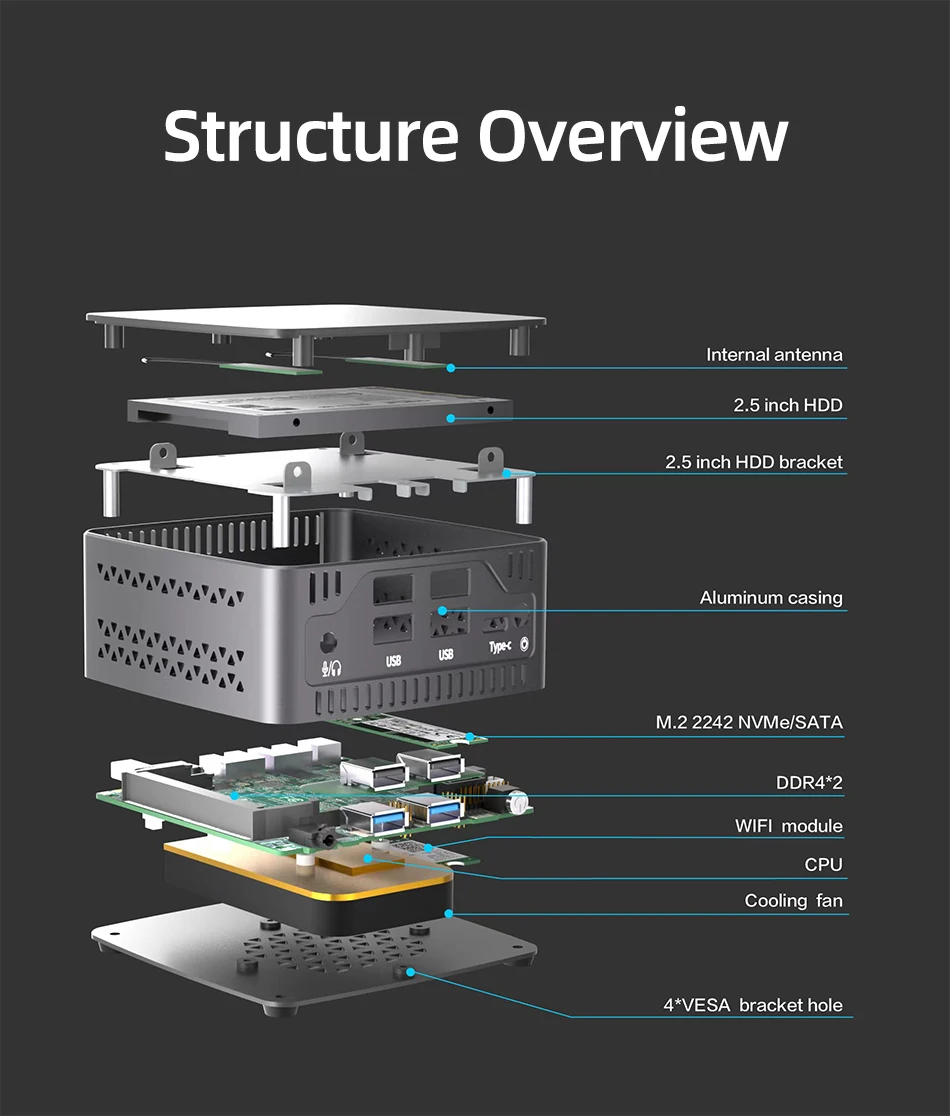 Structure Overview

Internal antenna

2.5 inch HDD

2.5 inch HDD bracket

Aluminum casing

USB

USB

Type-C

M.2 2242 NVMe/SATA

DDR4*2

WIFI module

CPU

Cooling fan

4*VESA bracket hole