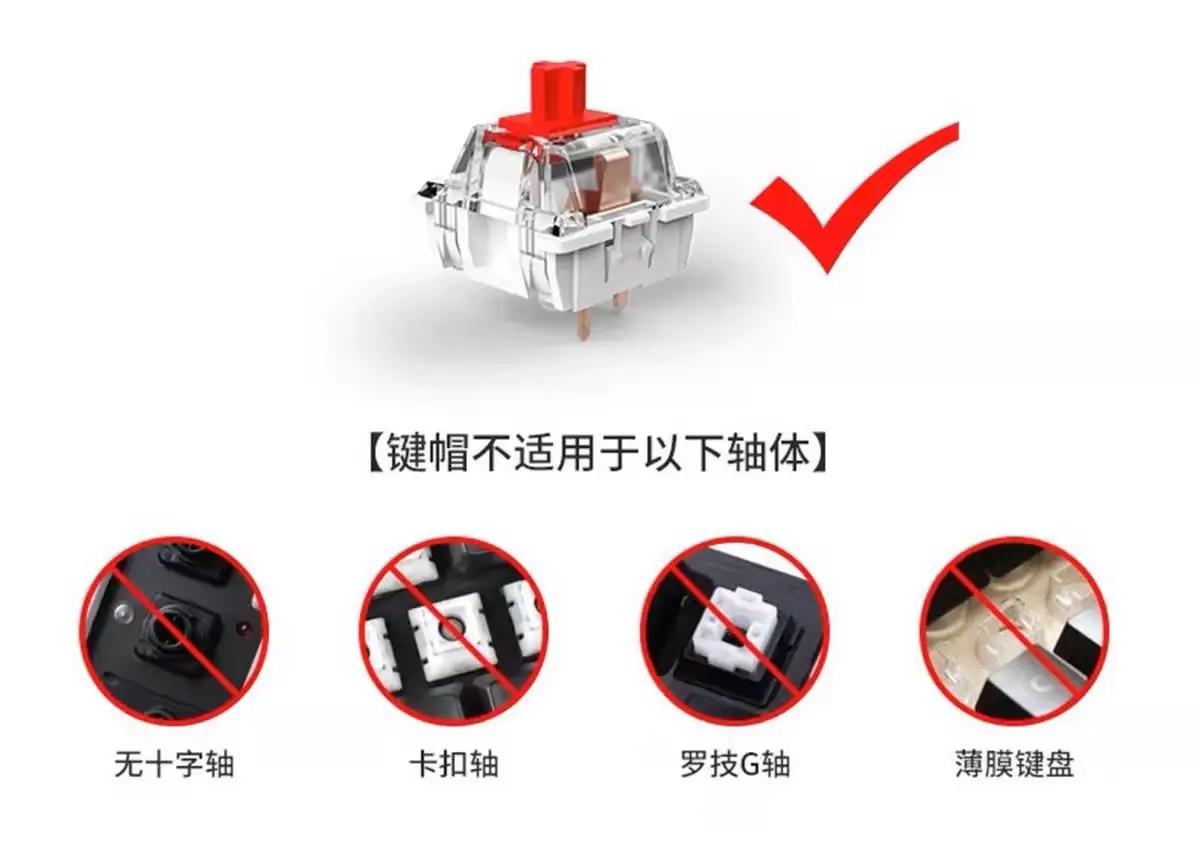 【键帽不适用于以下轴体】

无十字轴

卡扣轴

罗技G轴

薄膜键盘