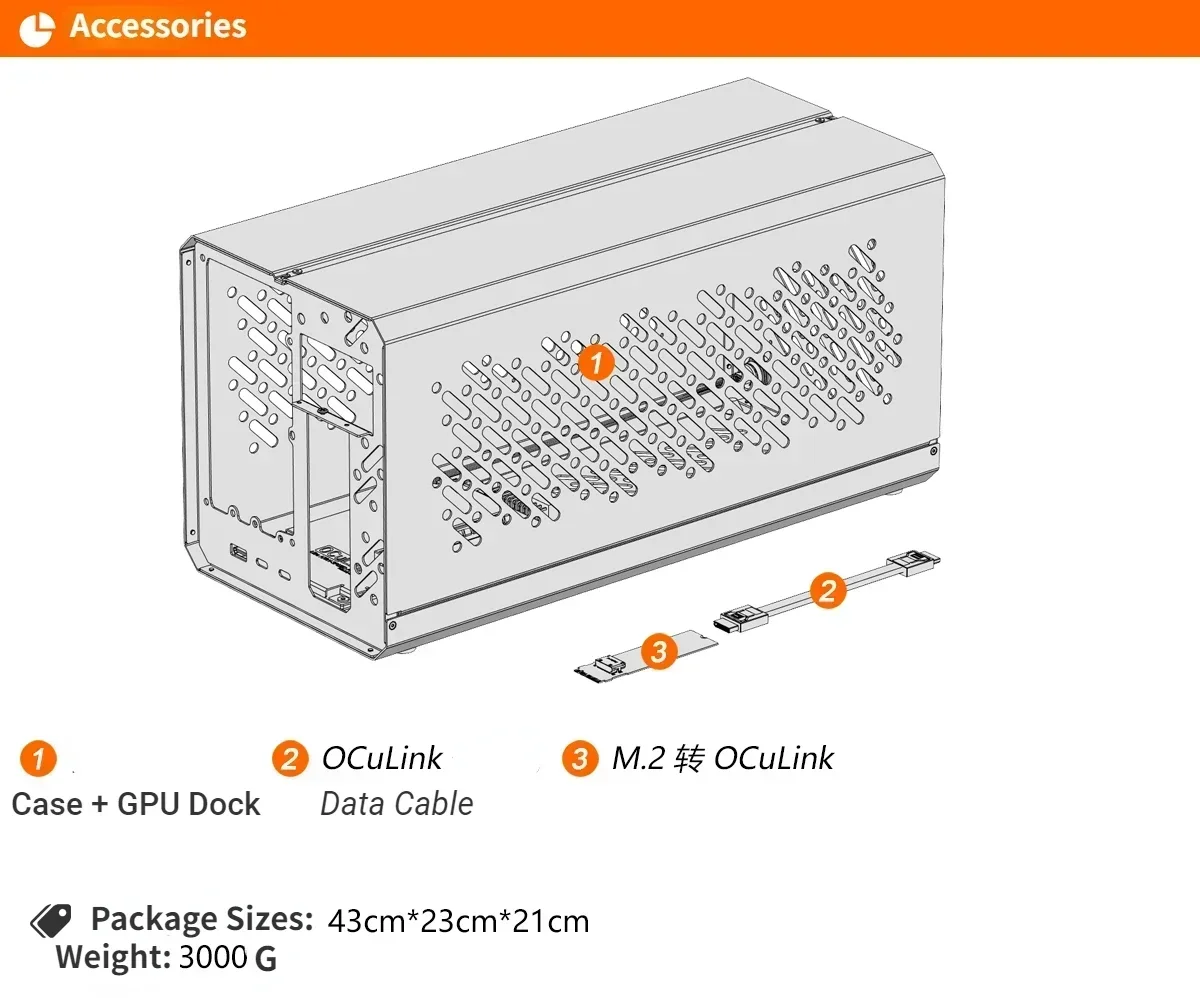 Accessories

1

2

3

1 Case + GPU Dock

2 OCuLink Data Cable

3 M.2 转 OCuLink

Package Sizes: 43cm*23cm*21cm
Weight: 3000 G