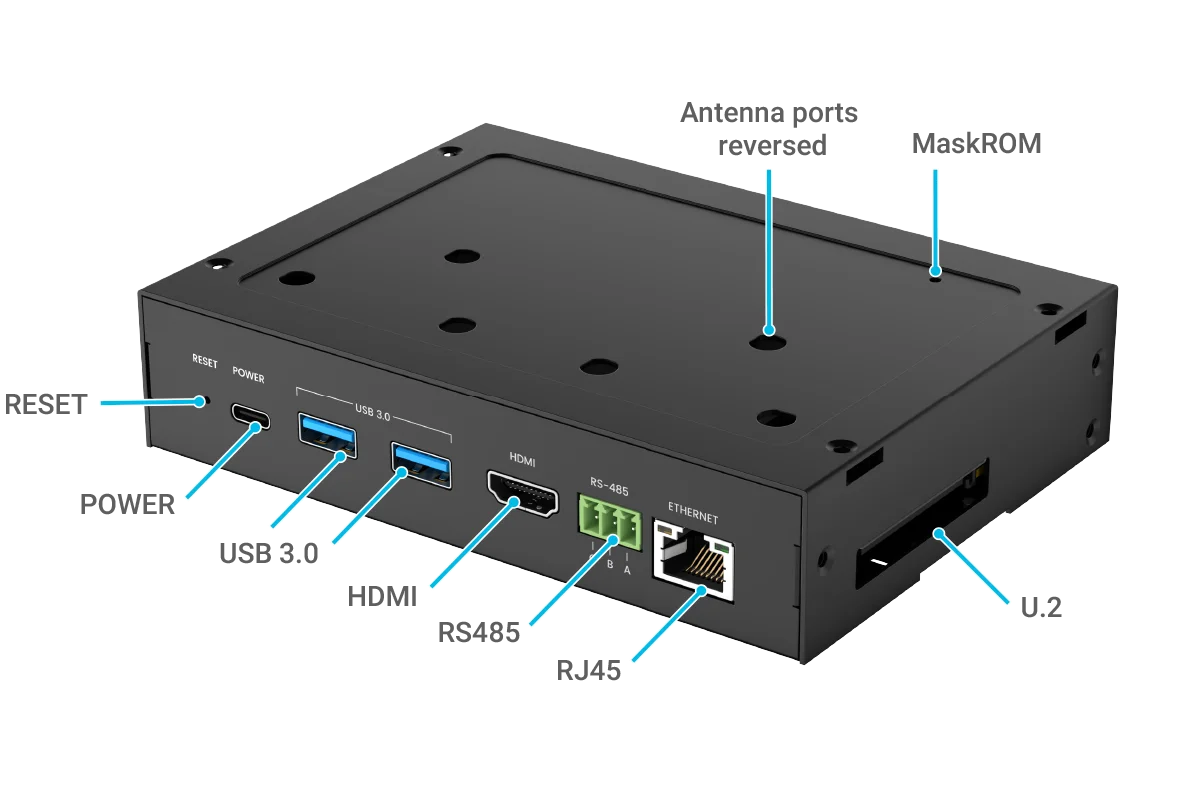 Antenna ports reversed

MaskROM

RESET

POWER

USB 3.0

HDMI

RS-485

B A

ETHERNET

RESET

POWER

USB 3.0

HDMI

RS485

RJ45

U.2