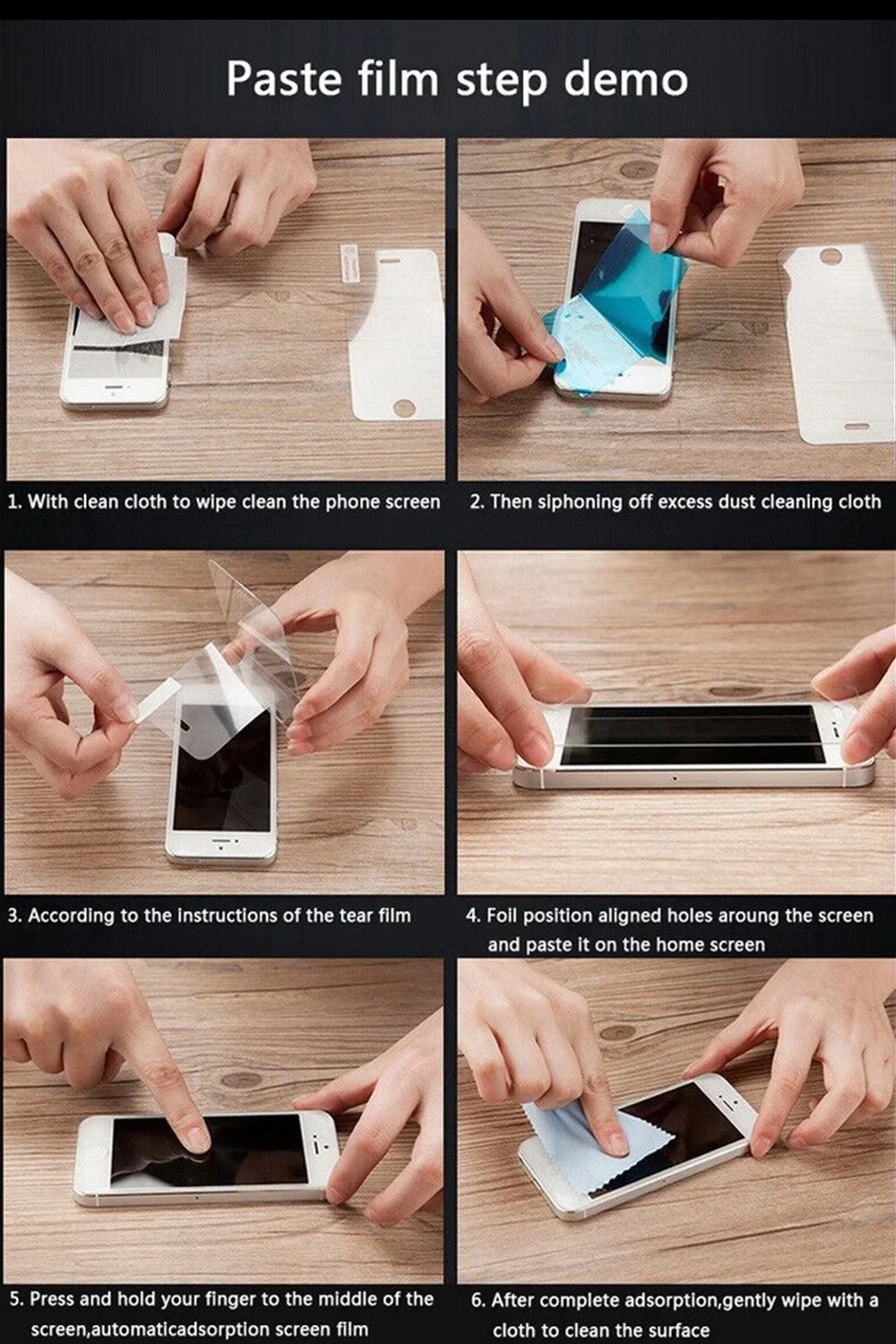 Paste film step demo

1. With clean cloth to wipe clean the phone screen

2. Then siphoning off excess dust cleaning cloth

3. According to the instructions of the tear film

4. Foil position aligned holes aroung the screen and paste it on the home screen

5. Press and hold your finger to the middle of the screen,automaticadsorption screen film

6. After complete adsorption,gently wipe with a cloth to clean the surface