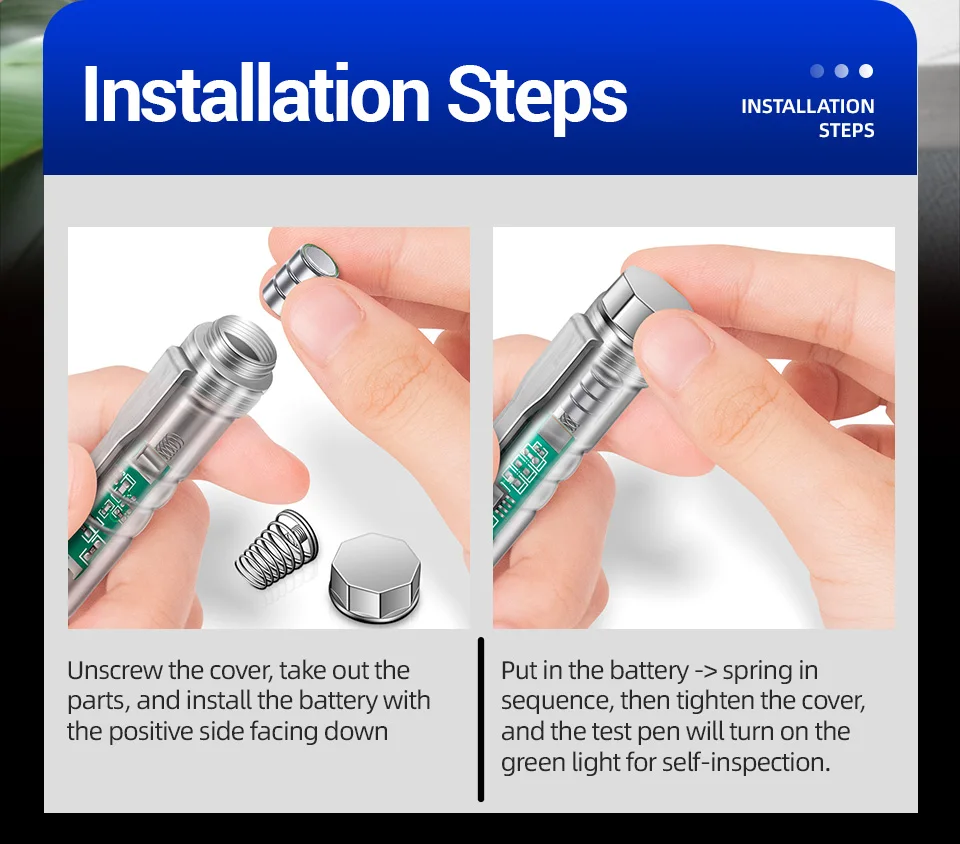 Installation Steps

INSTALLATION STEPS

Unscrew the cover, take out the parts, and install the battery with the positive side facing down

Put in the battery -> spring in sequence, then tighten the cover, and the test pen will turn on the green light for self-inspection.