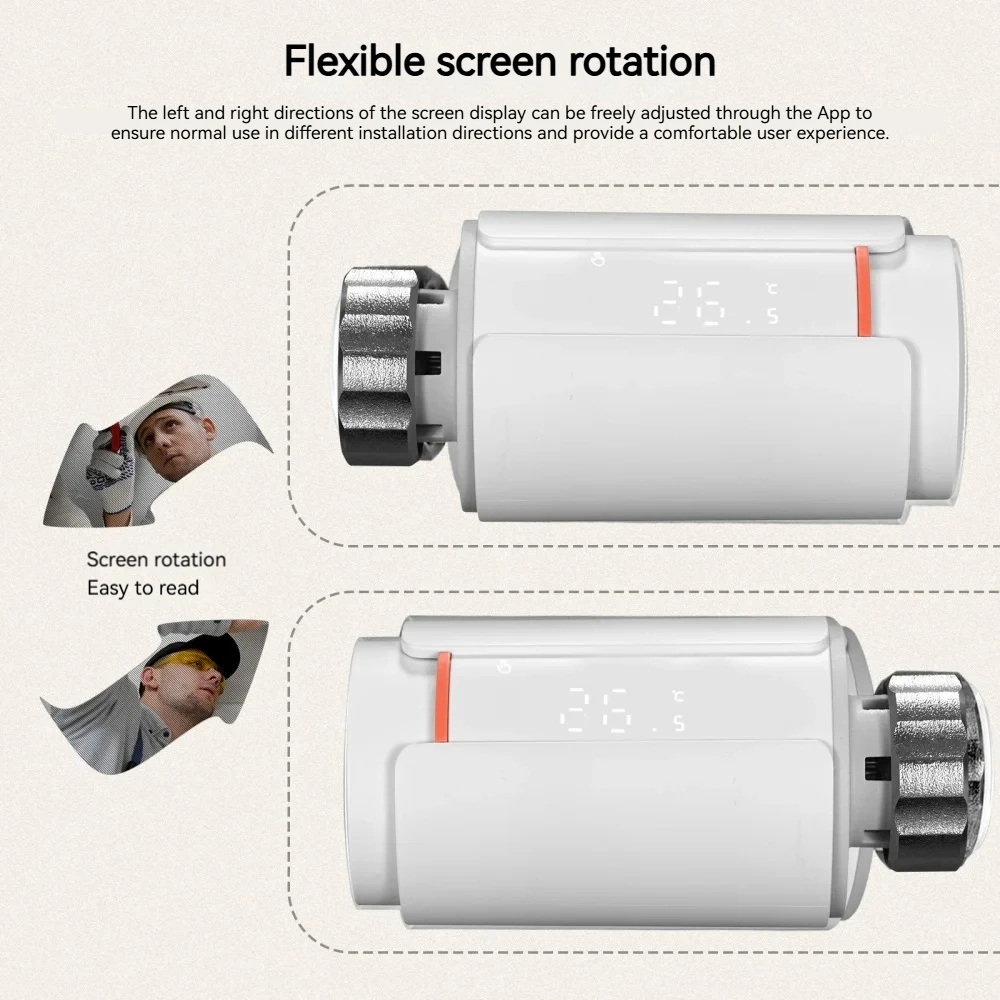 Flexible screen rotation

The left and right directions of the screen display can be freely adjusted through the App to ensure normal use in different installation directions and provide a comfortable user experience.

26.5 ℃

Screen rotation
Easy to read

26.5 ℃