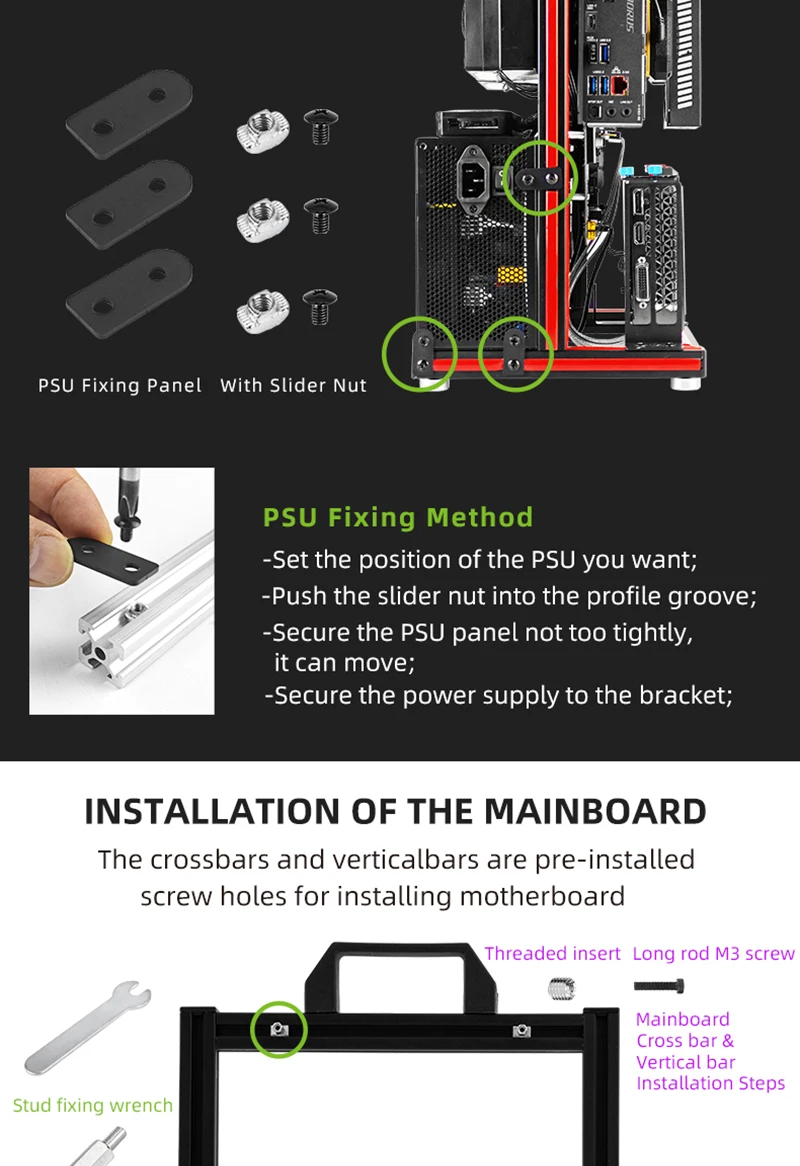 PSU Fixing Panel With Slider Nut

PSU Fixing Method
-Set the position of the PSU you want;
-Push the slider nut into the profile groove;
-Secure the PSU panel not too tightly, it can move;
-Secure the power supply to the bracket;

INSTALLATION OF THE MAINBOARD
The crossbars and verticalbars are pre-installed screw holes for installing motherboard

Threaded insert Long rod M3 screw

Mainboard Cross bar & Vertical bar Installation Steps

Stud fixing wrench