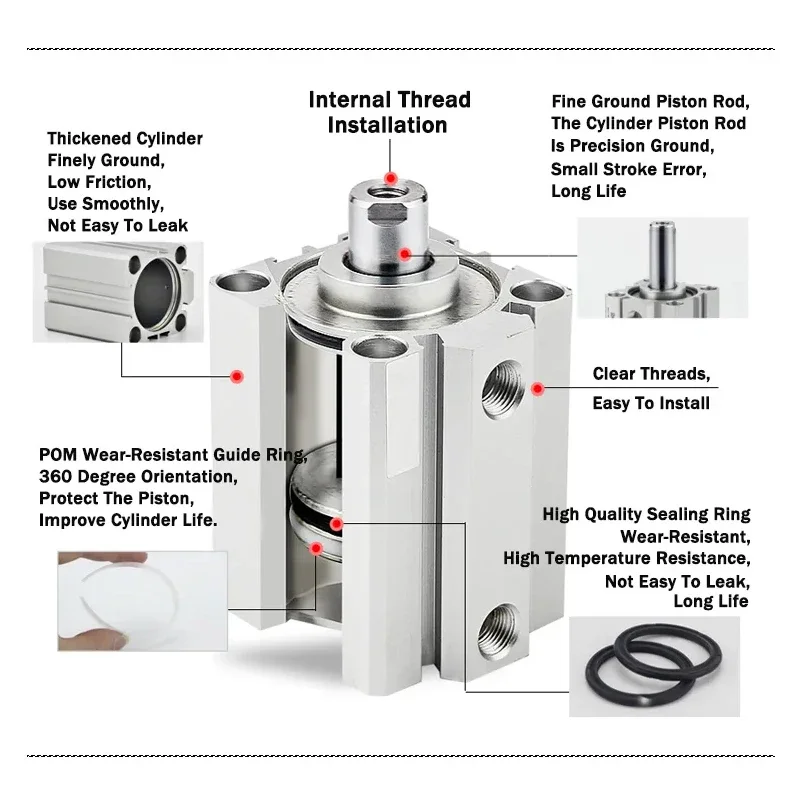 Internal Thread Installation

Thickened Cylinder Finely Ground, Low Friction, Use Smoothly, Not Easy To Leak

Fine Ground Piston Rod, The Cylinder Piston Rod Is Precision Ground, Small Stroke Error, Long Life

Clear Threads, Easy To Install

POM Wear-Resistant Guide Ring, 360 Degree Orientation, Protect The Piston, Improve Cylinder Life.

High Quality Sealing Ring Wear-Resistant, High Temperature Resistance, Not Easy To Leak, Long Life