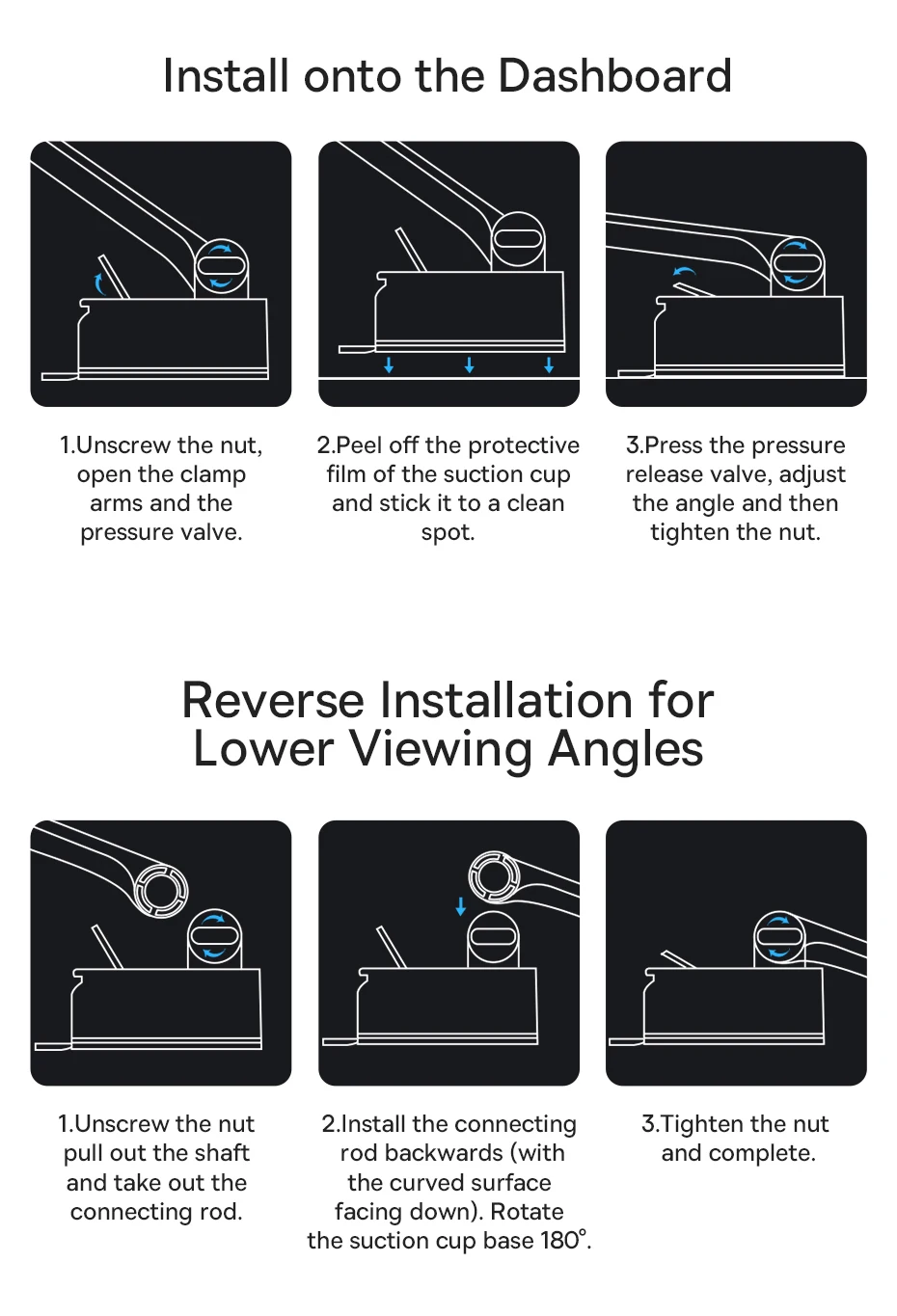 Install onto the Dashboard

1.Unscrew the nut, open the clamp arms and the pressure valve.

2.Peel off the protective film of the suction cup and stick it to a clean spot.

3.Press the pressure release valve, adjust the angle and then tighten the nut.

Reverse Installation for Lower Viewing Angles

1.Unscrew the nut pull out the shaft and take out the connecting rod.

2.Install the connecting rod backwards (with the curved surface facing down). Rotate the suction cup base 180°.

3.Tighten the nut and complete.