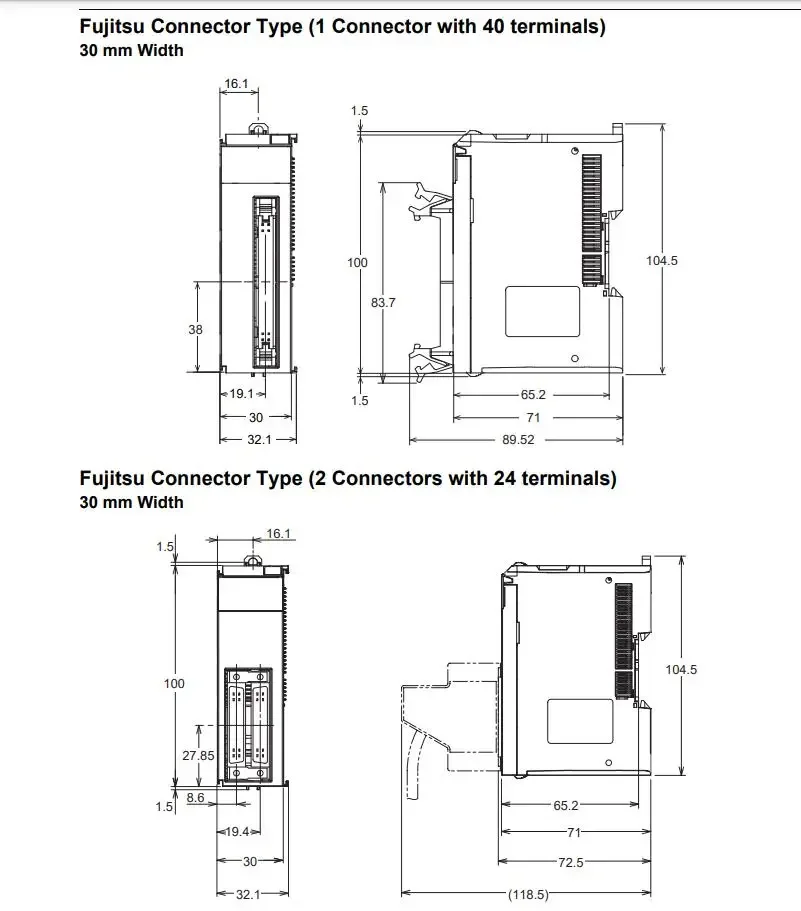 Fujitsu Connector Type (1 Connector with 40 terminals)
30 mm Width

16.1
1.5
100
83.7
104.5
38
1.5
19.1
30
32.1
65.2
71
89.52

Fujitsu Connector Type (2 Connectors with 24 terminals)
30 mm Width

1.5
16.1
100
104.5
27.85
1.5
8.6
19.4
30
32.1
65.2
71
72.5
(118.5)