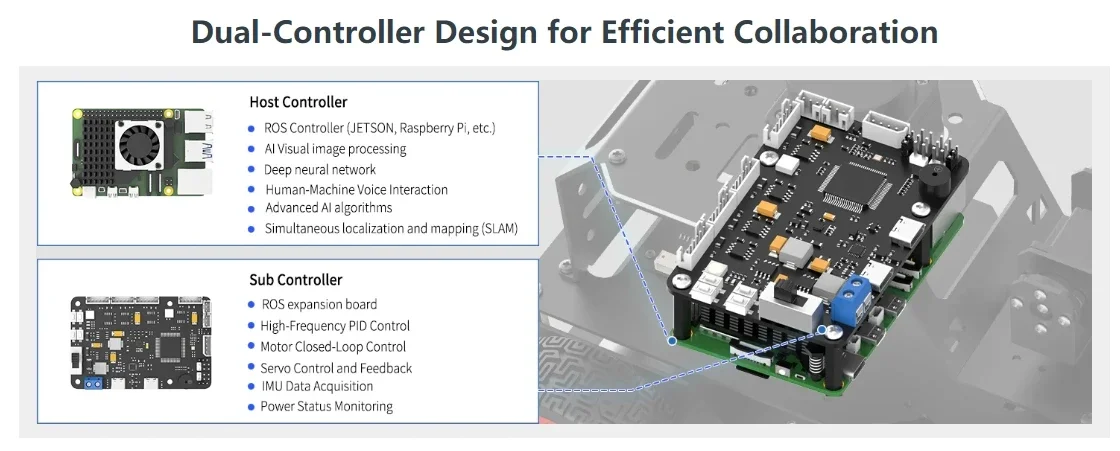 Dual-Controller Design for Efficient Collaboration

Host Controller

- ROS Controller (JETSON, Raspberry Pi, etc.)
- AI Visual image processing
- Deep neural network
- Human-Machine Voice Interaction
- Advanced AI algorithms
- Simultaneous localization and mapping (SLAM)

Sub Controller

- ROS expansion board
- High-Frequency PID Control
- Motor Closed-Loop Control
- Servo Control and Feedback
- IMU Data Acquisition
- Power Status Monitoring