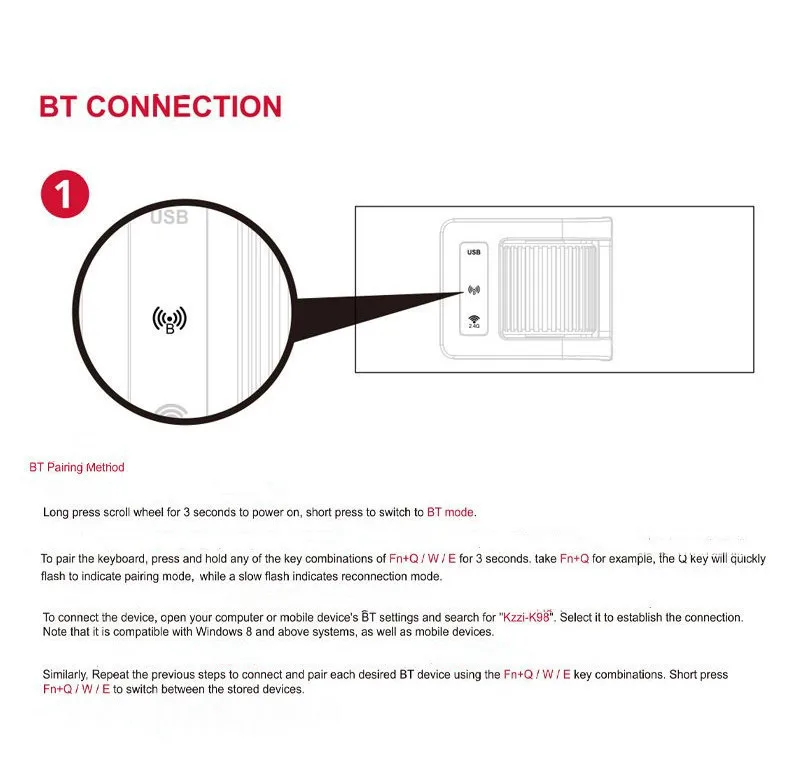 BT CONNECTION

1

USB

B

USB

2.4G

BT Pairing Metriod

Long press scroll wheel for 3 seconds to power on, short press to switch to BT mode.

To pair the keyboard, press and hold any of the key combinations of Fn+Q / W / E for 3 seconds. take Fn+Q for example, the Q key will quickly flash to indicate pairing mode, while a slow flash indicates reconnection mode.

To connect the device, open your computer or mobile device's BT settings and search for "Kzzi-K98". Select it to establish the connection. Note that it is compatible with Windows 8 and above systems, as well as mobile devices.

Similarly, Repeat the previous steps to connect and pair each desired BT device using the Fn+Q / W / E key combinations. Short press Fn+Q / W / E to switch between the stored devices.