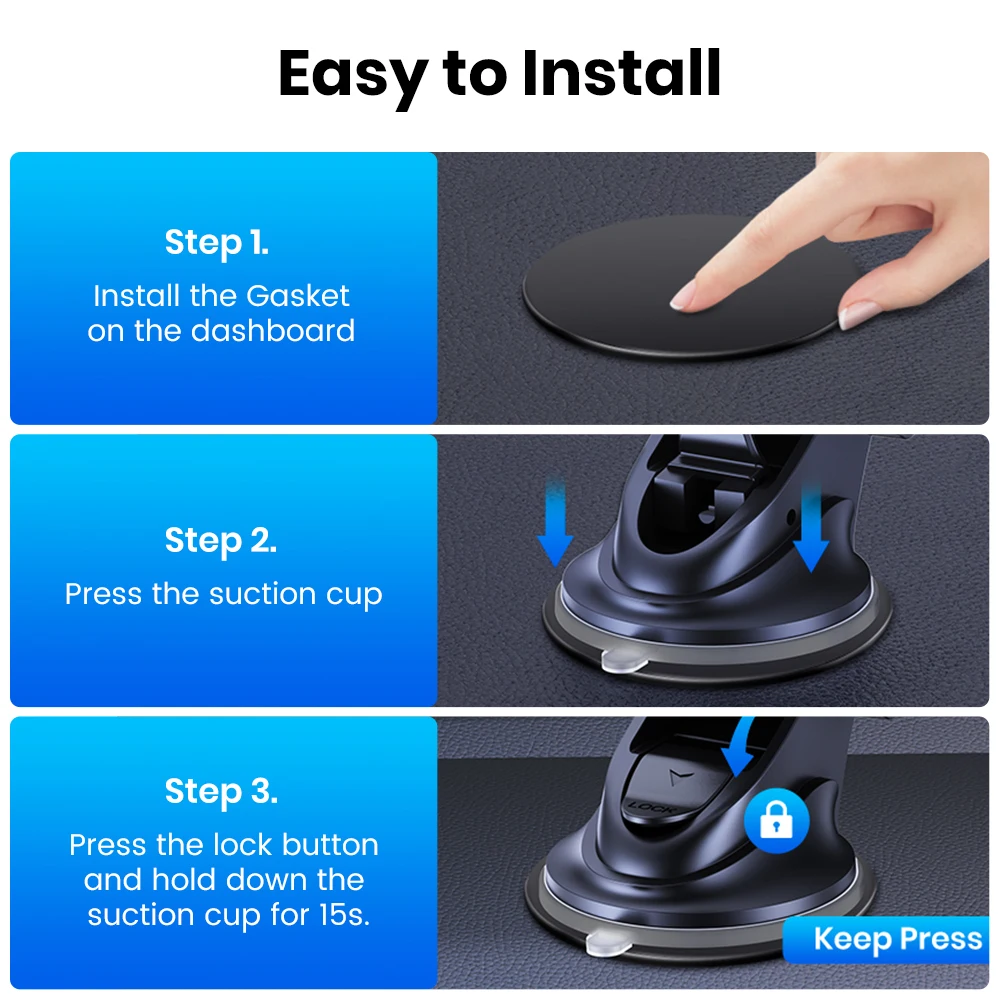 Easy to Install

Step 1.
Install the Gasket on the dashboard

Step 2.
Press the suction cup

Step 3.
Press the lock button and hold down the suction cup for 15s.

LOCK

Keep Press