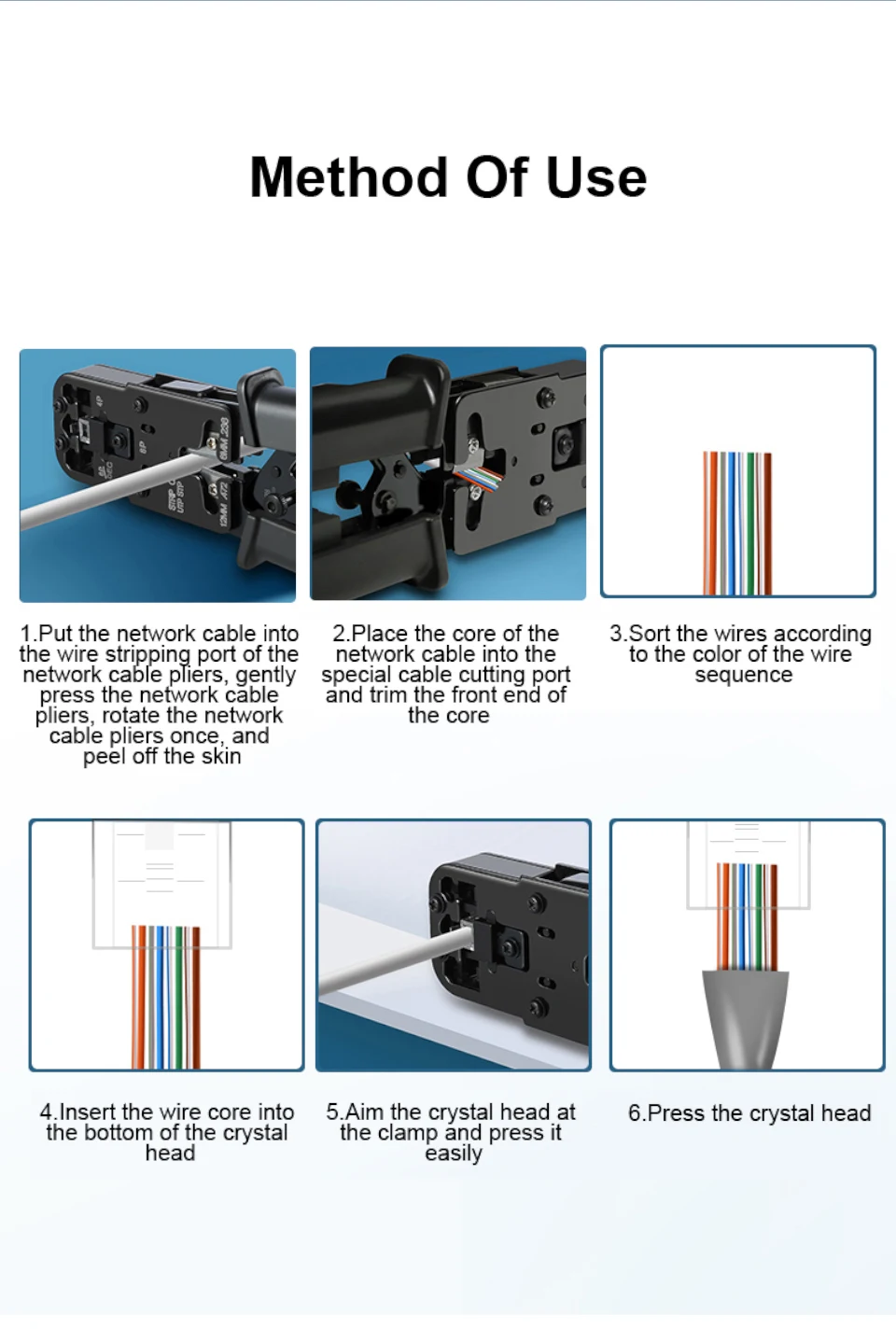 Method Of Use

1.Put the network cable into the wire stripping port of the network cable pliers, gently press the network cable pliers, rotate the network cable pliers once, and peel off the skin

2.Place the core of the network cable into the special cable cutting port and trim the front end of the core

3.Sort the wires according to the color of the wire sequence

4.Insert the wire core into the bottom of the crystal head

5.Aim the crystal head at the clamp and press it easily

6.Press the crystal head