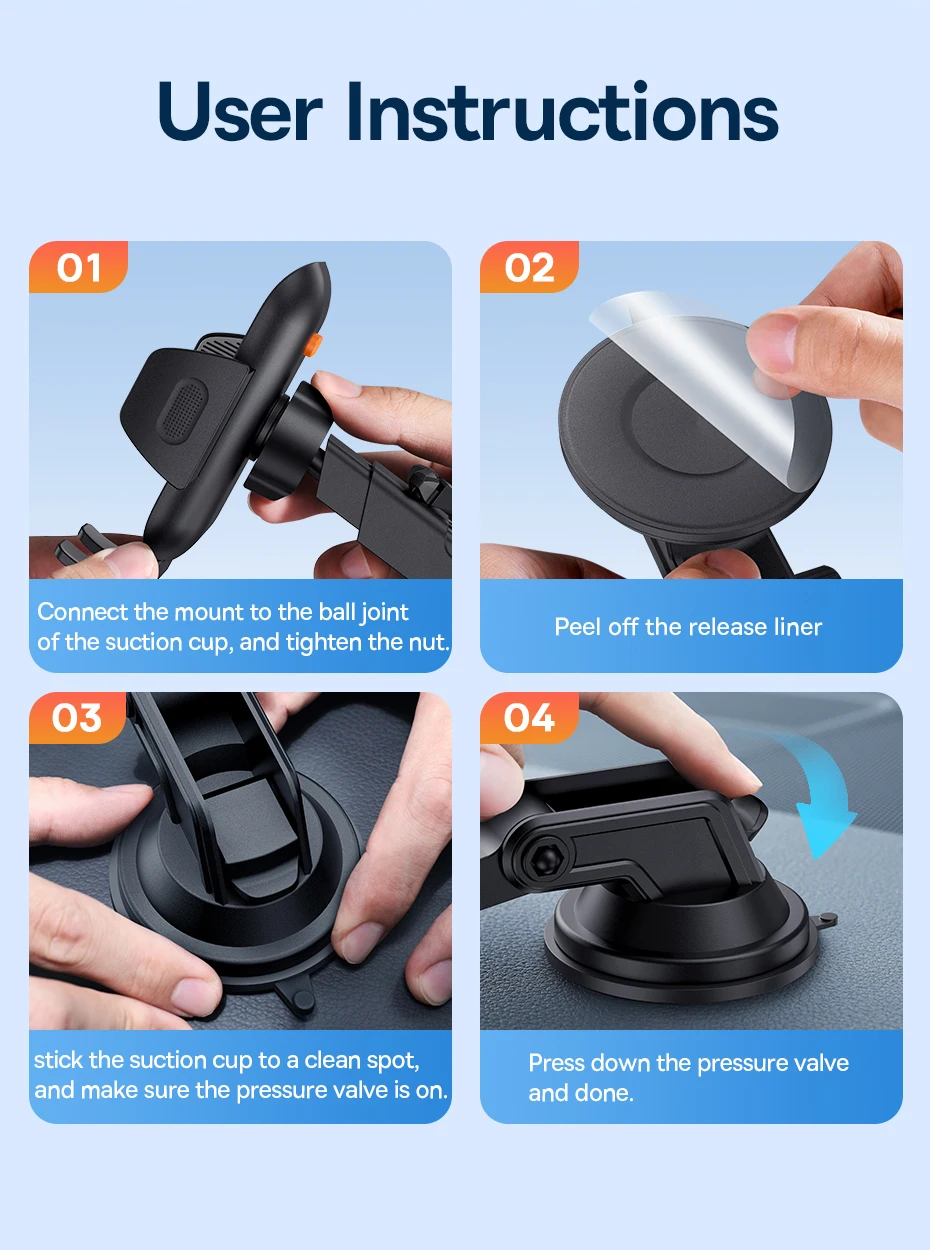 User Instructions

01

Connect the mount to the ball joint of the suction cup, and tighten the nut.

02

Peel off the release liner

03

stick the suction cup to a clean spot, and make sure the pressure valve is on.

04

Press down the pressure valve and done.