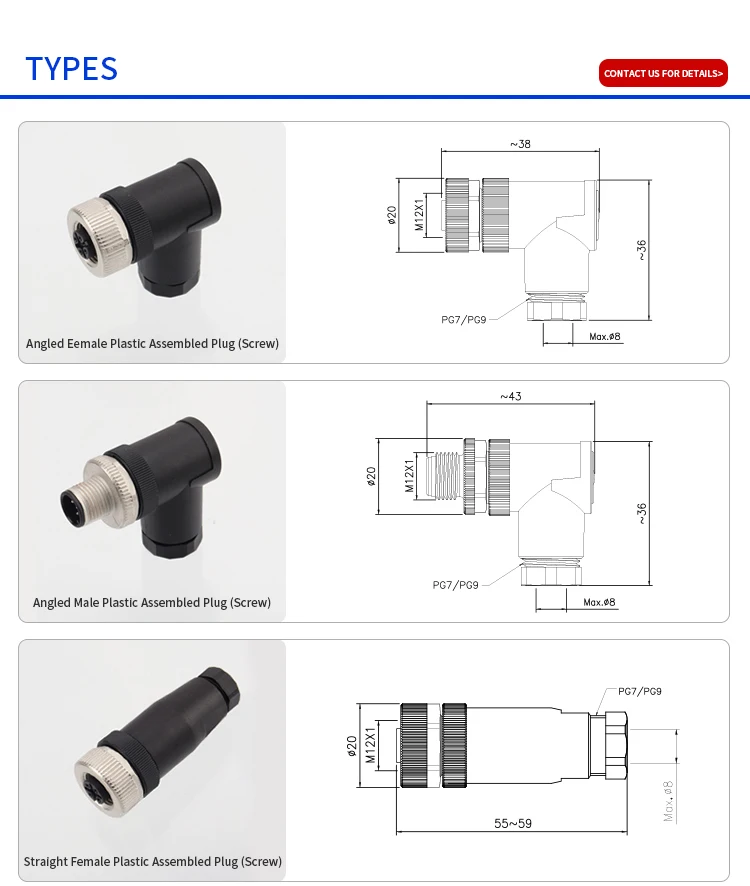 TYPES

CONTACT US FOR DETAILS>

Angled Eemale Plastic Assembled Plug (Screw)

~38
ø20
M12X1
~36
PG7/PG9
Max.ø8

Angled Male Plastic Assembled Plug (Screw)

~43
ø20
M12X1
~36
PG7/PG9
Max.ø8

Straight Female Plastic Assembled Plug (Screw)

PG7/PG9
ø20
M12X1
Max.ø8
55~59