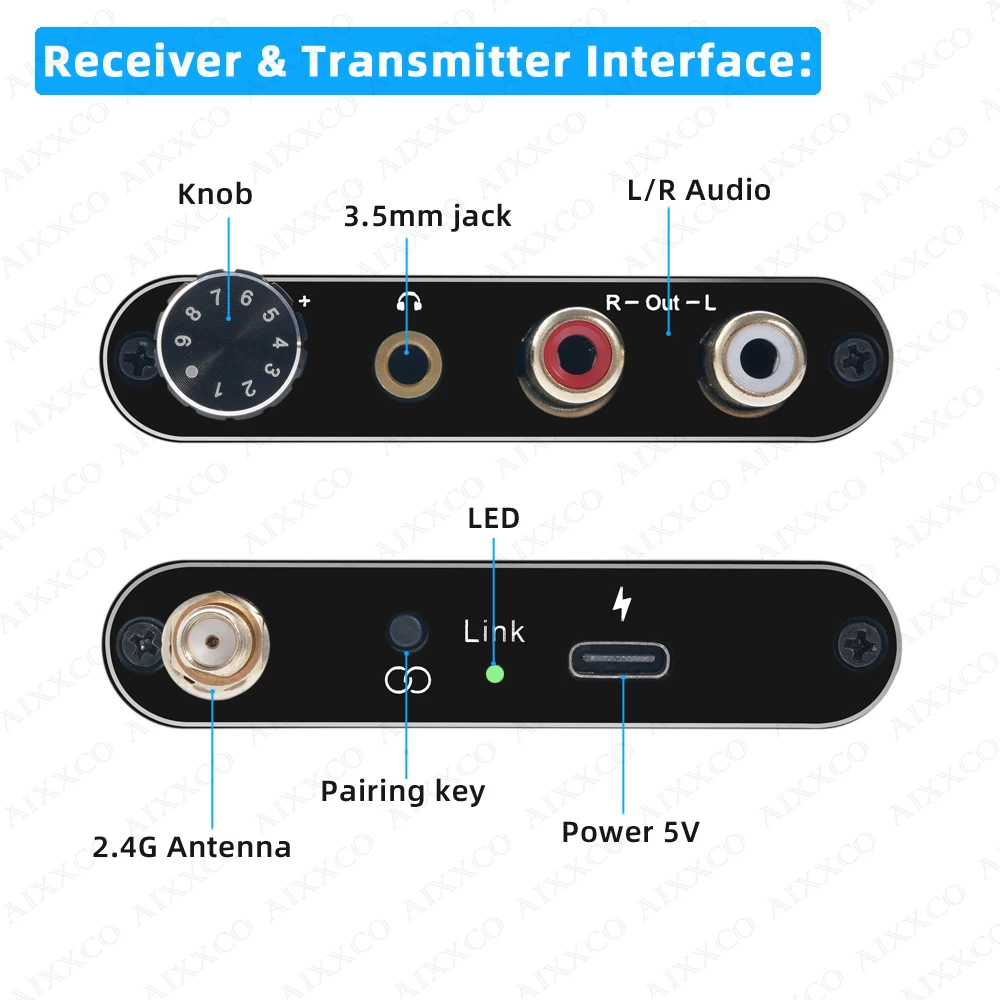 Receiver & Transmitter Interface:

Knob

3.5mm jack

L/R Audio

9 8 7 6 5 4 3 2 1

+

R – Out – L

LED

Link

Pairing key

2.4G Antenna

Power 5V

AIXXCO