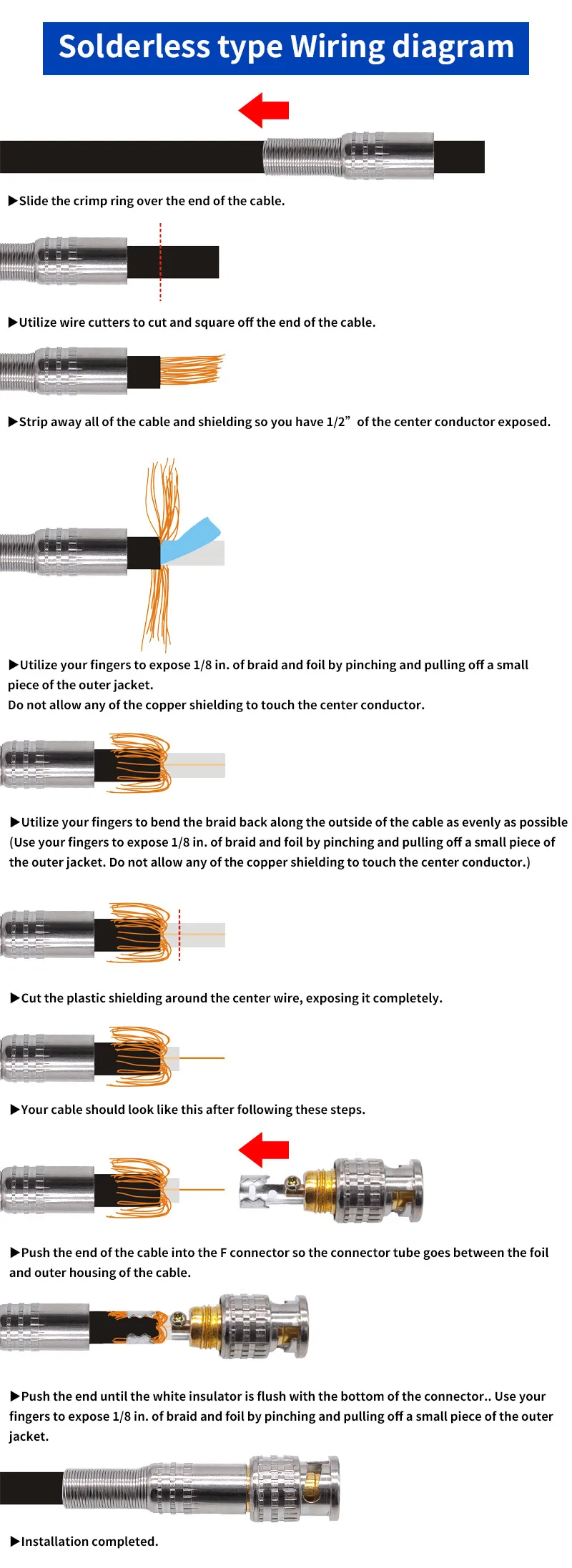 Solderless type Wiring diagram

▶Slide the crimp ring over the end of the cable.

▶Utilize wire cutters to cut and square off the end of the cable.

▶Strip away all of the cable and shielding so you have 1/2” of the center conductor exposed.

▶Utilize your fingers to expose 1/8 in. of braid and foil by pinching and pulling off a small piece of the outer jacket.
Do not allow any of the copper shielding to touch the center conductor.

▶Utilize your fingers to bend the braid back along the outside of the cable as evenly as possible (Use your fingers to expose 1/8 in. of braid and foil by pinching and pulling off a small piece of the outer jacket. Do not allow any of the copper shielding to touch the center conductor.)

▶Cut the plastic shielding around the center wire, exposing it completely.

▶Your cable should look like this after following these steps.

▶Push the end of the cable into the F connector so the connector tube goes between the foil and outer housing of the cable.

▶Push the end until the white insulator is flush with the bottom of the connector.. Use your fingers to expose 1/8 in. of braid and foil by pinching and pulling off a small piece of the outer jacket.

▶Installation completed.