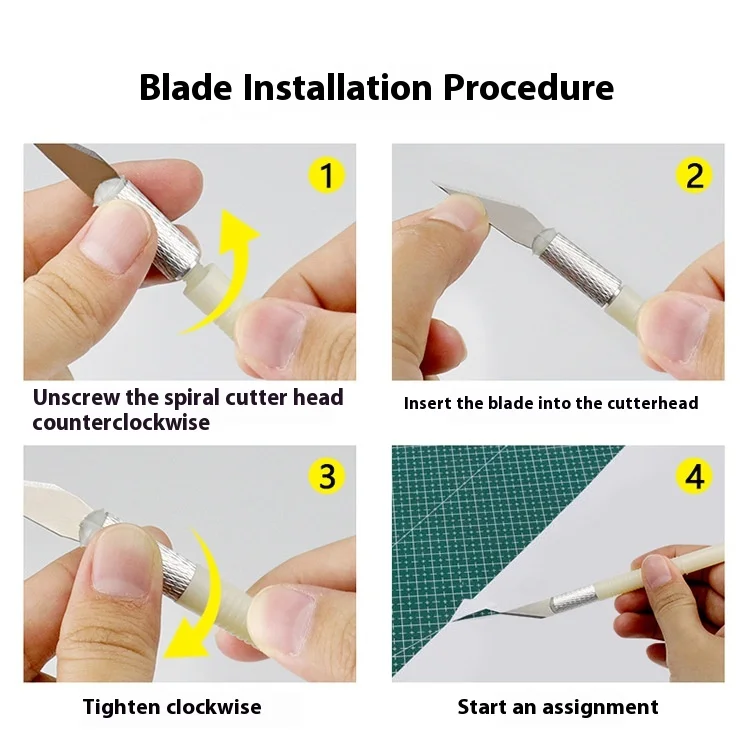 Blade Installation Procedure

1

Unscrew the spiral cutter head counterclockwise

2

Insert the blade into the cutterhead

3

Tighten clockwise

4

Start an assignment