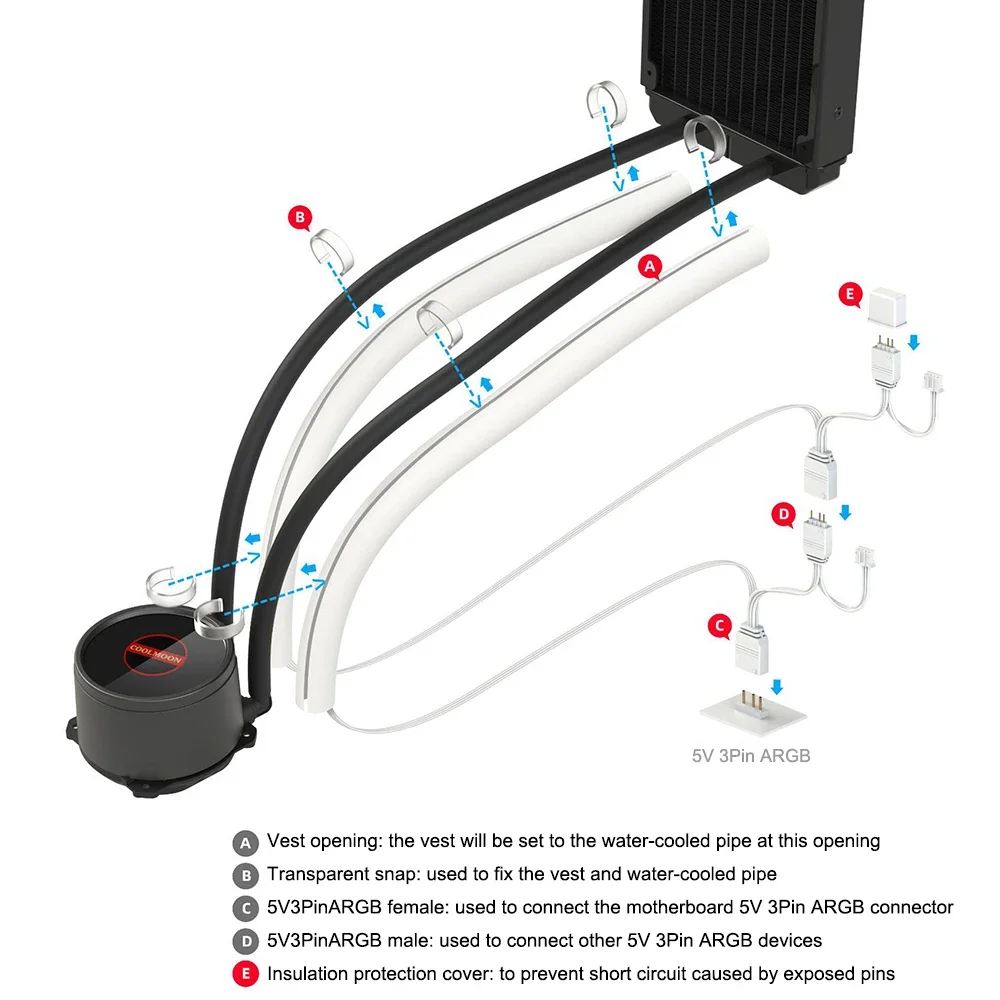 B

A

E

D

C

COOLMOON

5V 3Pin ARGB

A Vest opening: the vest will be set to the water-cooled pipe at this opening

B Transparent snap: used to fix the vest and water-cooled pipe

C 5V3PinARGB female: used to connect the motherboard 5V 3Pin ARGB connector

D 5V3PinARGB male: used to connect other 5V 3Pin ARGB devices

E Insulation protection cover: to prevent short circuit caused by exposed pins