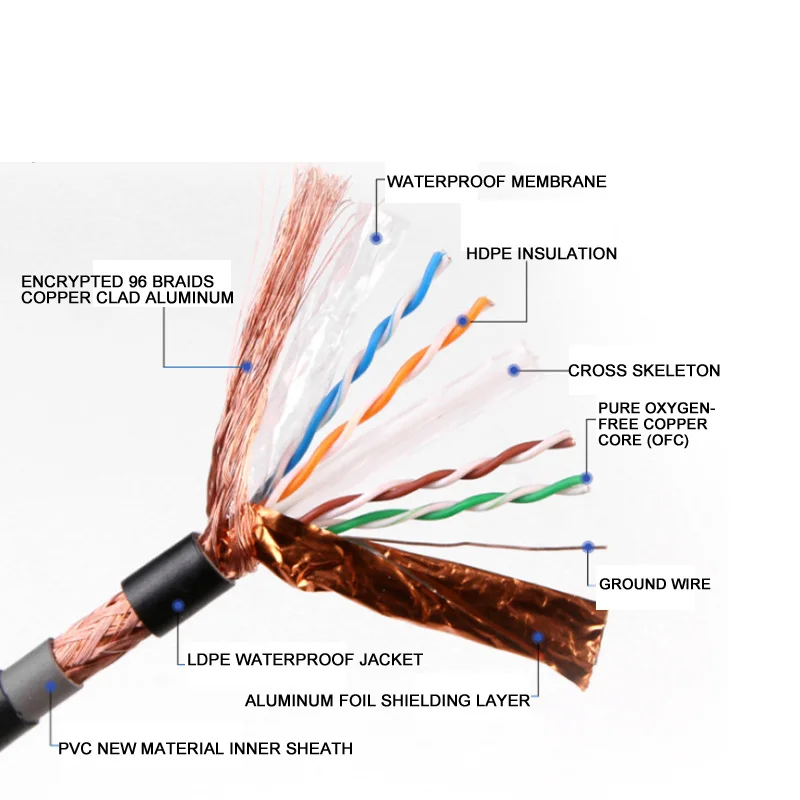 WATERPROOF MEMBRANE

HDPE INSULATION

ENCRYPTED 96 BRAIDS COPPER CLAD ALUMINUM

CROSS SKELETON

PURE OXYGEN-FREE COPPER CORE (OFC)

GROUND WIRE

LDPE WATERPROOF JACKET

ALUMINUM FOIL SHIELDING LAYER

PVC NEW MATERIAL INNER SHEATH