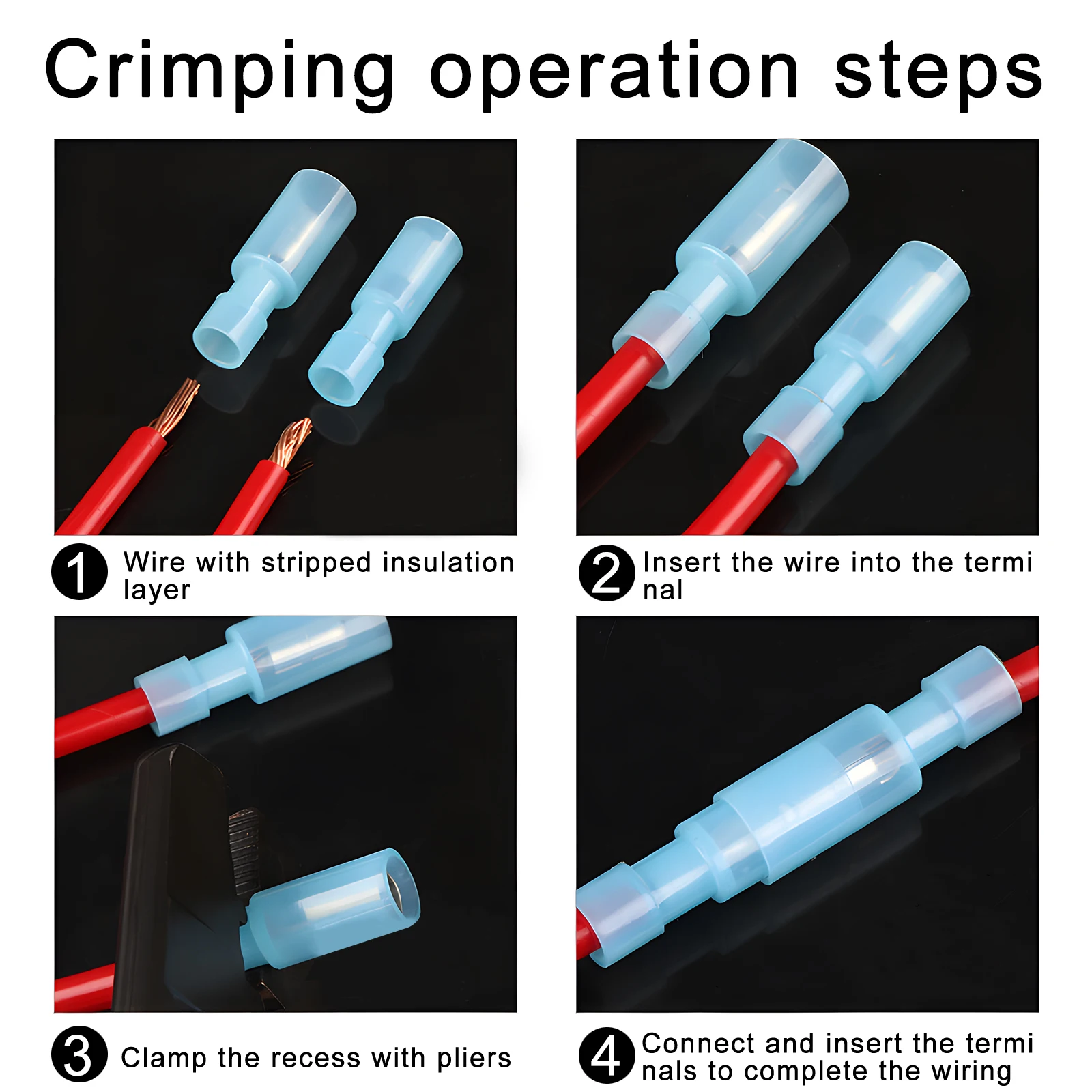 Crimping operation steps

1 Wire with stripped insulation layer

2 Insert the wire into the termi nal

3 Clamp the recess with pliers

4 Connect and insert the termi nals to complete the wiring