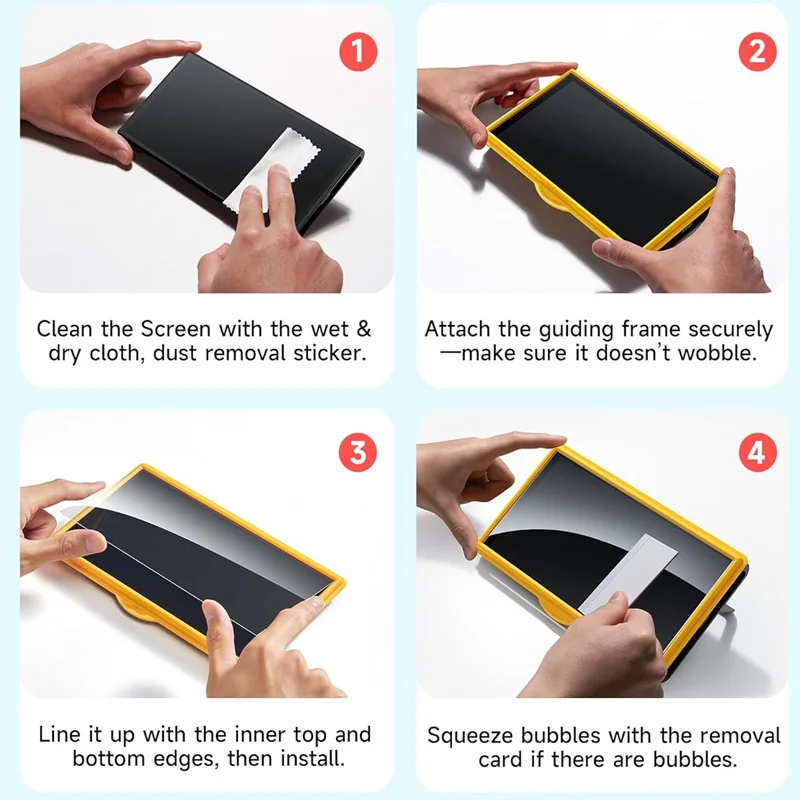 1

Clean the Screen with the wet & dry cloth, dust removal sticker.

2

Attach the guiding frame securely —make sure it doesn't wobble.

3

Line it up with the inner top and bottom edges, then install.

4

Squeeze bubbles with the removal card if there are bubbles.