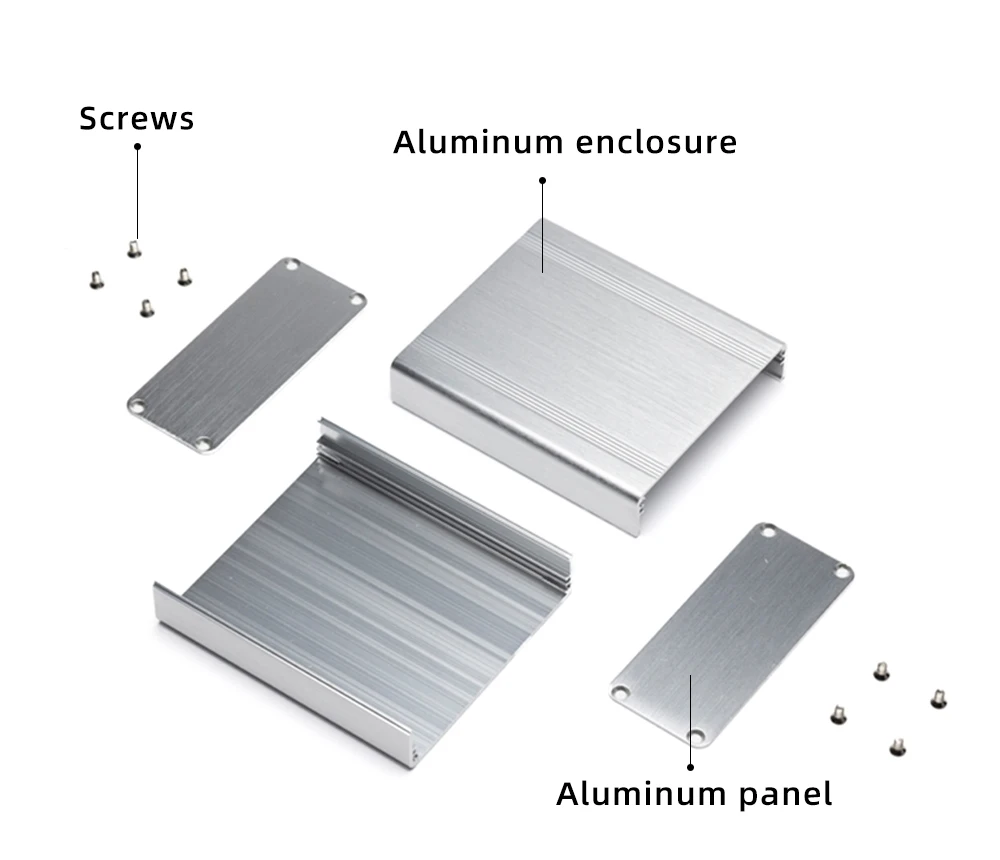 Screws

Aluminum enclosure

Aluminum panel