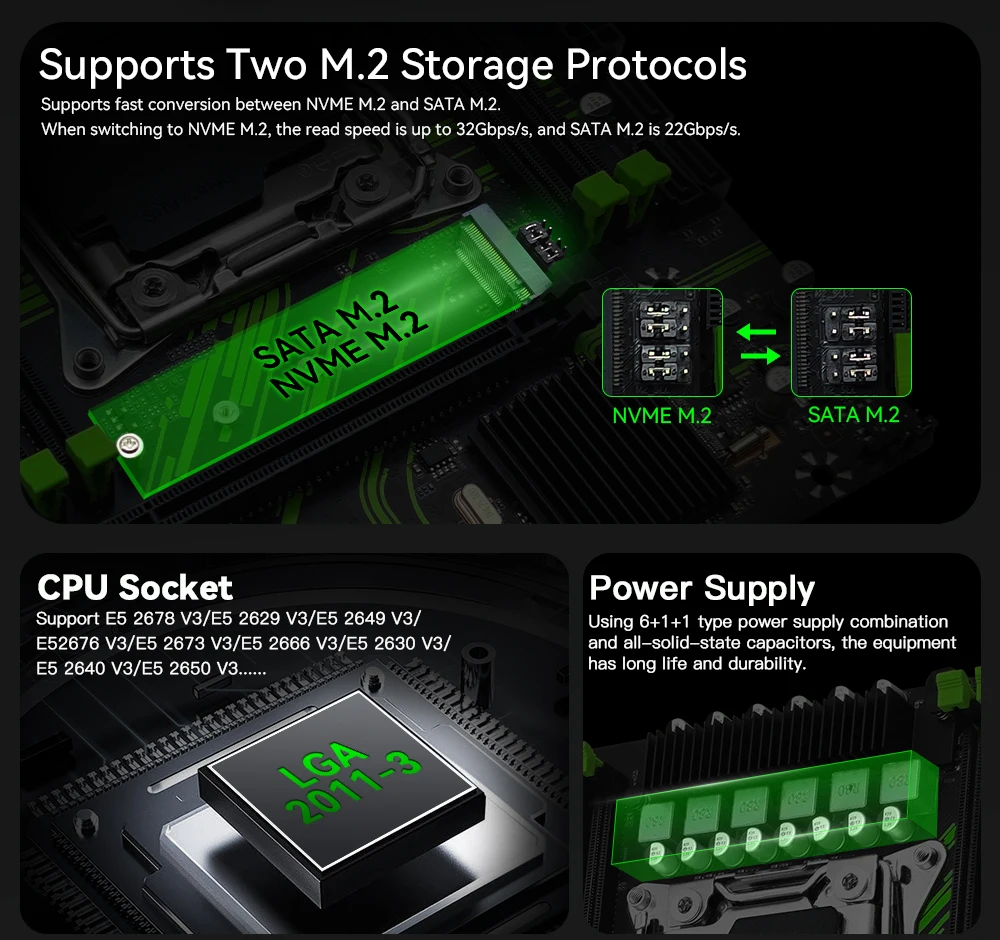 Supports Two M.2 Storage Protocols

Supports fast conversion between NVME M.2 and SATA M.2.
When switching to NVME M.2, the read speed is up to 32Gbps/s, and SATA M.2 is 22Gbps/s.

SATA M.2
NVME M.2

NVME M.2

SATA M.2

CPU Socket

Support E5 2678 V3/E5 2629 V3/E5 2649 V3/ E52676 V3/E5 2673 V3/E5 2666 V3/E5 2630 V3/ E5 2640 V3/E5 2650 V3......

LGA 2011-3

Power Supply

Using 6+1+1 type power supply combination and all-solid-state capacitors, the equipment has long life and durability.