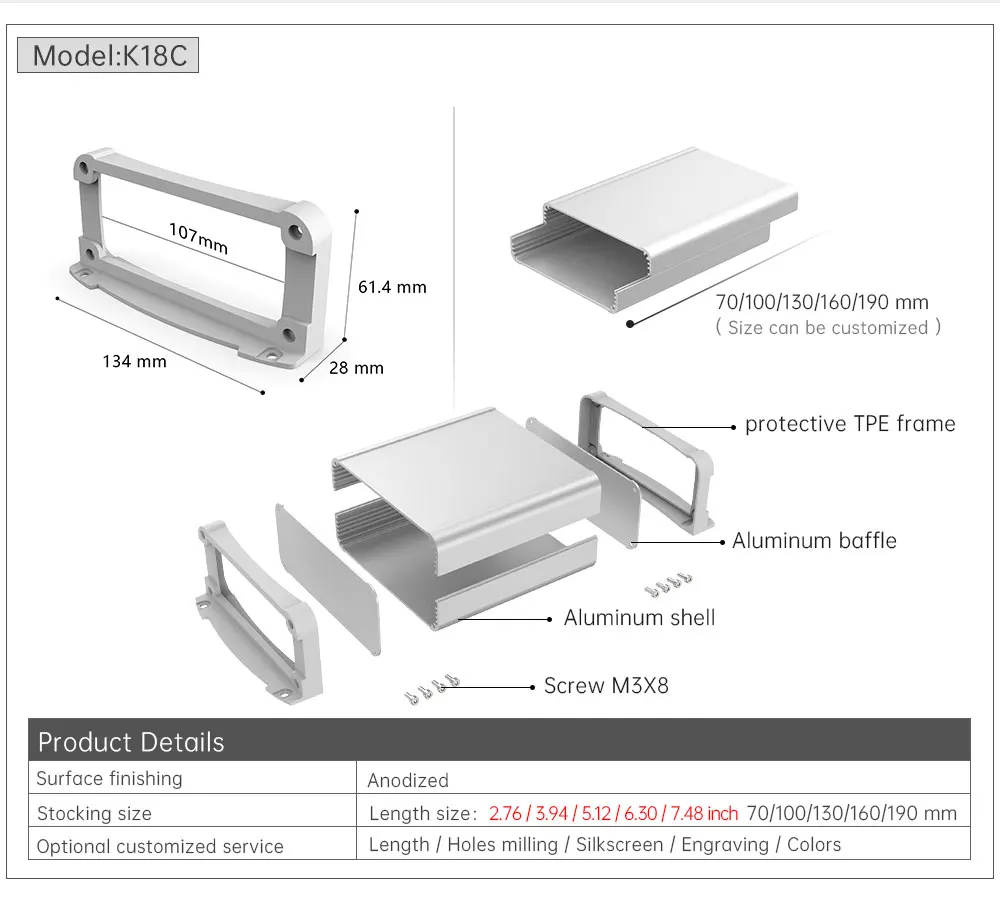 Model:K18C

107mm

61.4 mm

134 mm

28 mm

70/100/130/160/190 mm
( Size can be customized )

protective TPE frame

Aluminum baffle

Aluminum shell

Screw M3X8

Product Details

| Surface finishing | Anodized |
|---|---|
| Stocking size | Length size: 2.76 / 3.94 / 5.12 / 6.30 / 7.48 inch 70/100/130/160/190 mm |
| Optional customized service | Length / Holes milling / Silkscreen / Engraving / Colors |