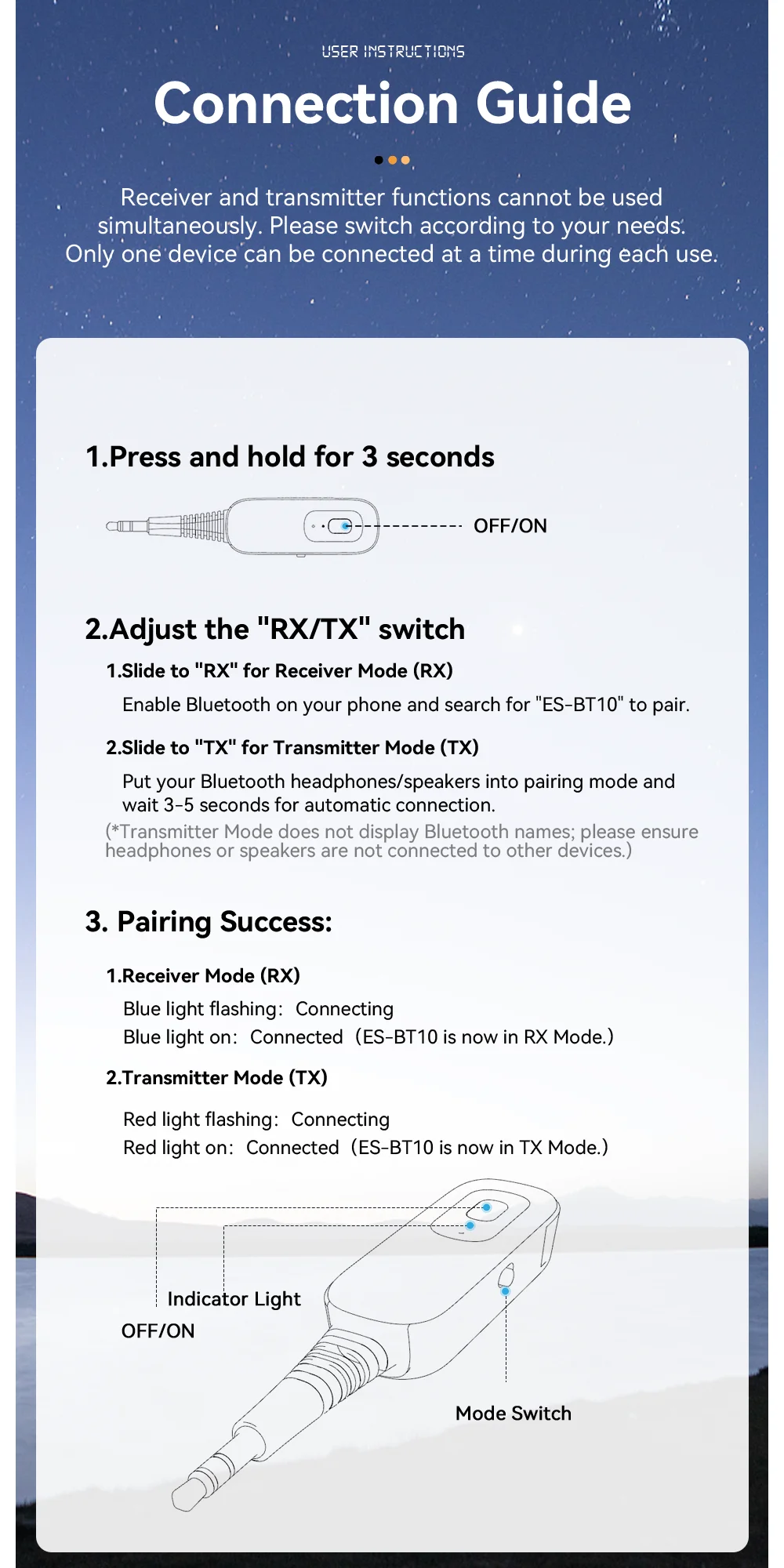 USER INSTRUCTIONS

Connection Guide

Receiver and transmitter functions cannot be used simultaneously. Please switch according to your needs. Only one device can be connected at a time during each use.

1.Press and hold for 3 seconds

OFF/ON

2.Adjust the "RX/TX" switch

1.Slide to "RX" for Receiver Mode (RX)

Enable Bluetooth on your phone and search for "ES-BT10" to pair.

2.Slide to "TX" for Transmitter Mode (TX)

Put your Bluetooth headphones/speakers into pairing mode and wait 3-5 seconds for automatic connection.

(*Transmitter Mode does not display Bluetooth names; please ensure headphones or speakers are not connected to other devices.)

3. Pairing Success:

1.Receiver Mode (RX)

Blue light flashing: Connecting
Blue light on: Connected (ES-BT10 is now in RX Mode.)

2.Transmitter Mode (TX)

Red light flashing: Connecting
Red light on: Connected (ES-BT10 is now in TX Mode.)

Indicator Light

OFF/ON

Mode Switch