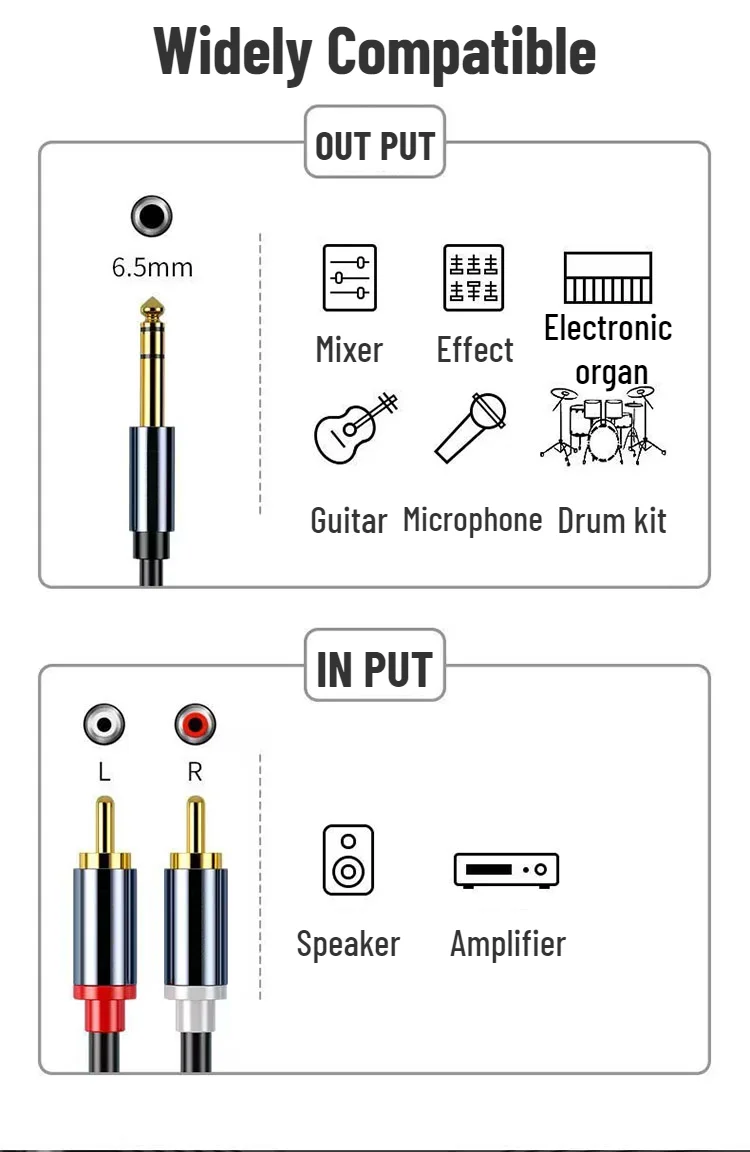 Widely Compatible

OUT PUT

6.5mm

Mixer

Effect

Electronic organ

Guitar

Microphone

Drum kit

IN PUT

L

R

Speaker

Amplifier