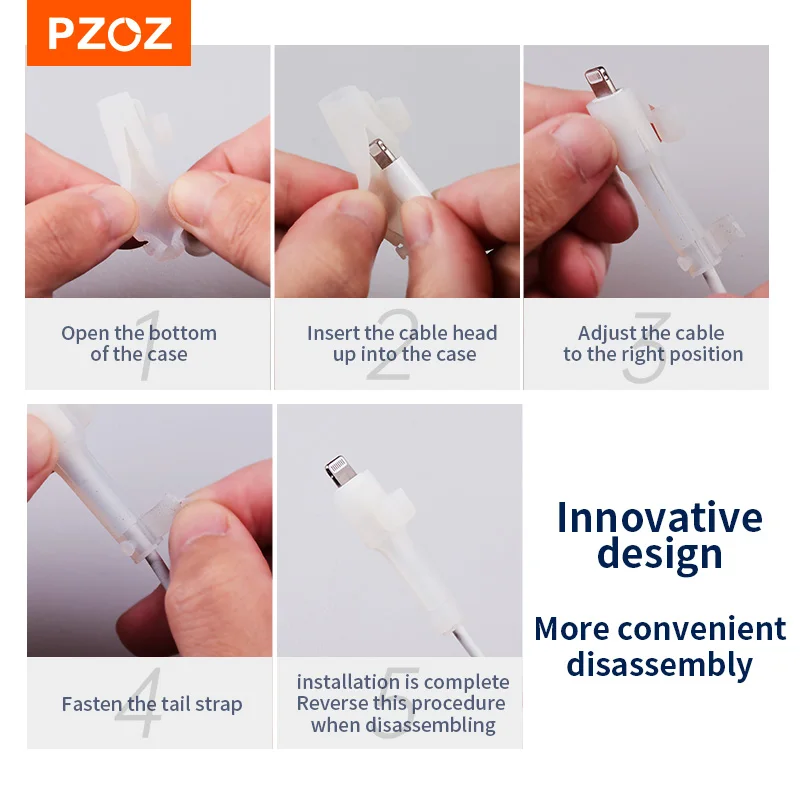 PZOZ

1
Open the bottom of the case

2
Insert the cable head up into the case

3
Adjust the cable to the right position

4
Fasten the tail strap

5
installation is complete Reverse this procedure when disassembling

Innovative design

More convenient disassembly