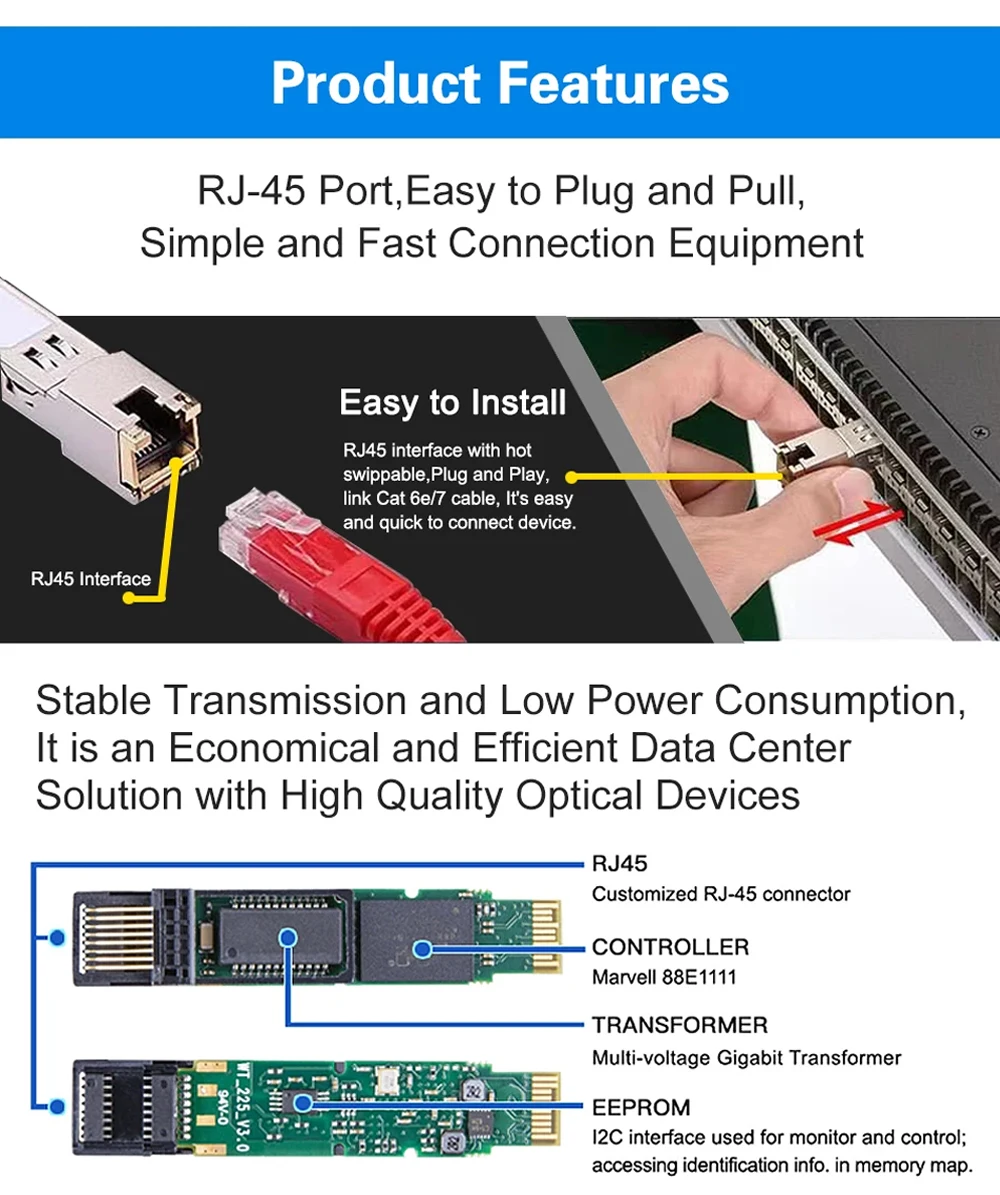 Product Features

RJ-45 Port,Easy to Plug and Pull,
Simple and Fast Connection Equipment

Easy to Install

RJ45 interface with hot swippable,Plug and Play, link Cat 6e/7 cable, It's easy and quick to connect device.

RJ45 Interface

Stable Transmission and Low Power Consumption, It is an Economical and Efficient Data Center Solution with High Quality Optical Devices

RJ45
Customized RJ-45 connector

CONTROLLER
Marvell 88E1111

TRANSFORMER
Multi-voltage Gigabit Transformer

EEPROM
I2C interface used for monitor and control; accessing identification info. in memory map.

WT_225_V3.0
94V-0