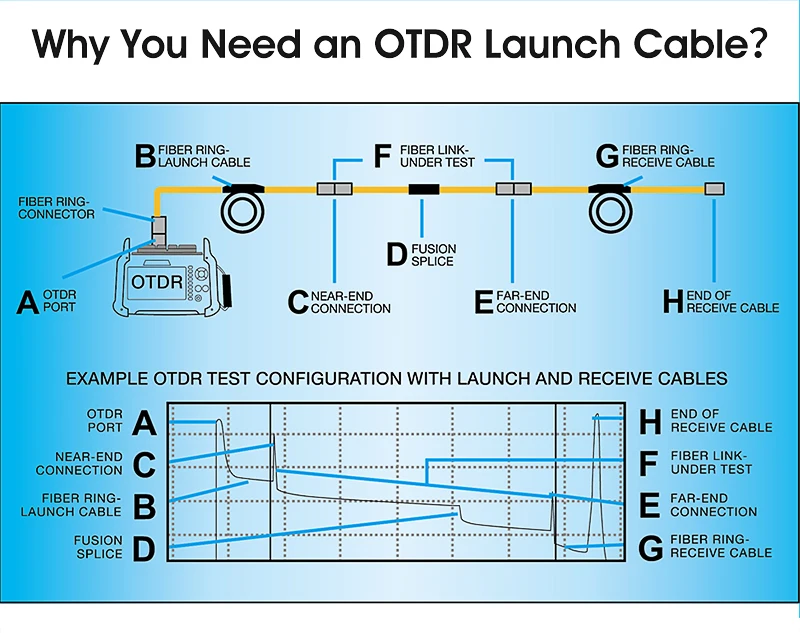 Why You Need an OTDR Launch Cable?

B FIBER RING-LAUNCH CABLE

F FIBER LINK-UNDER TEST

G FIBER RING-RECEIVE CABLE

FIBER RING-CONNECTOR

OTDR

D FUSION SPLICE

A OTDR PORT

C NEAR-END CONNECTION

E FAR-END CONNECTION

H END OF RECEIVE CABLE

EXAMPLE OTDR TEST CONFIGURATION WITH LAUNCH AND RECEIVE CABLES

OTDR PORT A

NEAR-END CONNECTION C

FIBER RING-LAUNCH CABLE B

FUSION SPLICE D

H END OF RECEIVE CABLE

F FIBER LINK-UNDER TEST

E FAR-END CONNECTION

G FIBER RING-RECEIVE CABLE