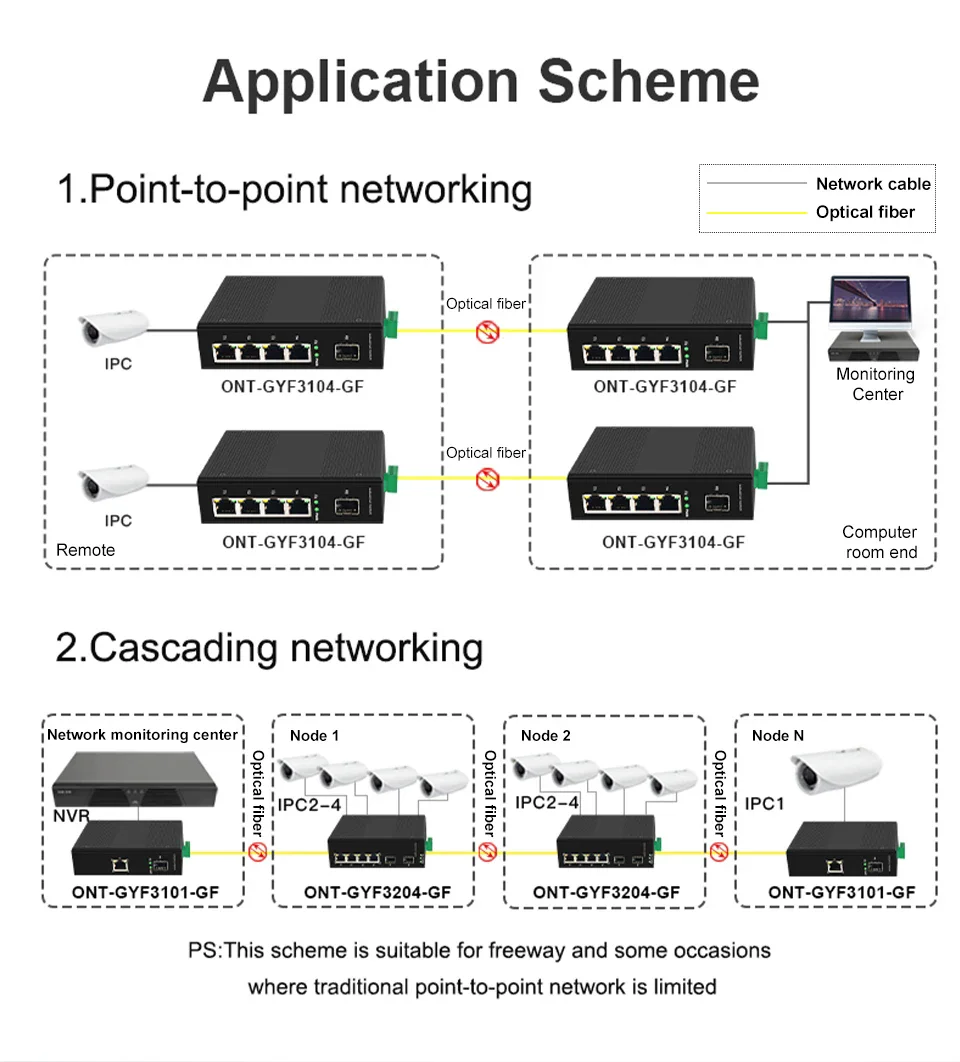 Application Scheme

1.Point-to-point networking

Network cable
Optical fiber

IPC
ONT-GYF3104-GF
Optical fiber
ONT-GYF3104-GF
Monitoring Center

IPC
Remote
ONT-GYF3104-GF
Optical fiber
ONT-GYF3104-GF
Computer room end

2.Cascading networking

Network monitoring center
NVR
ONT-GYF3101-GF
Optical fiber
Node 1
IPC2-4
ONT-GYF3204-GF
Optical fiber
Node 2
IPC2-4
ONT-GYF3204-GF
Optical fiber
Node N
IPC1
ONT-GYF3101-GF

PS:This scheme is suitable for freeway and some occasions where traditional point-to-point network is limited