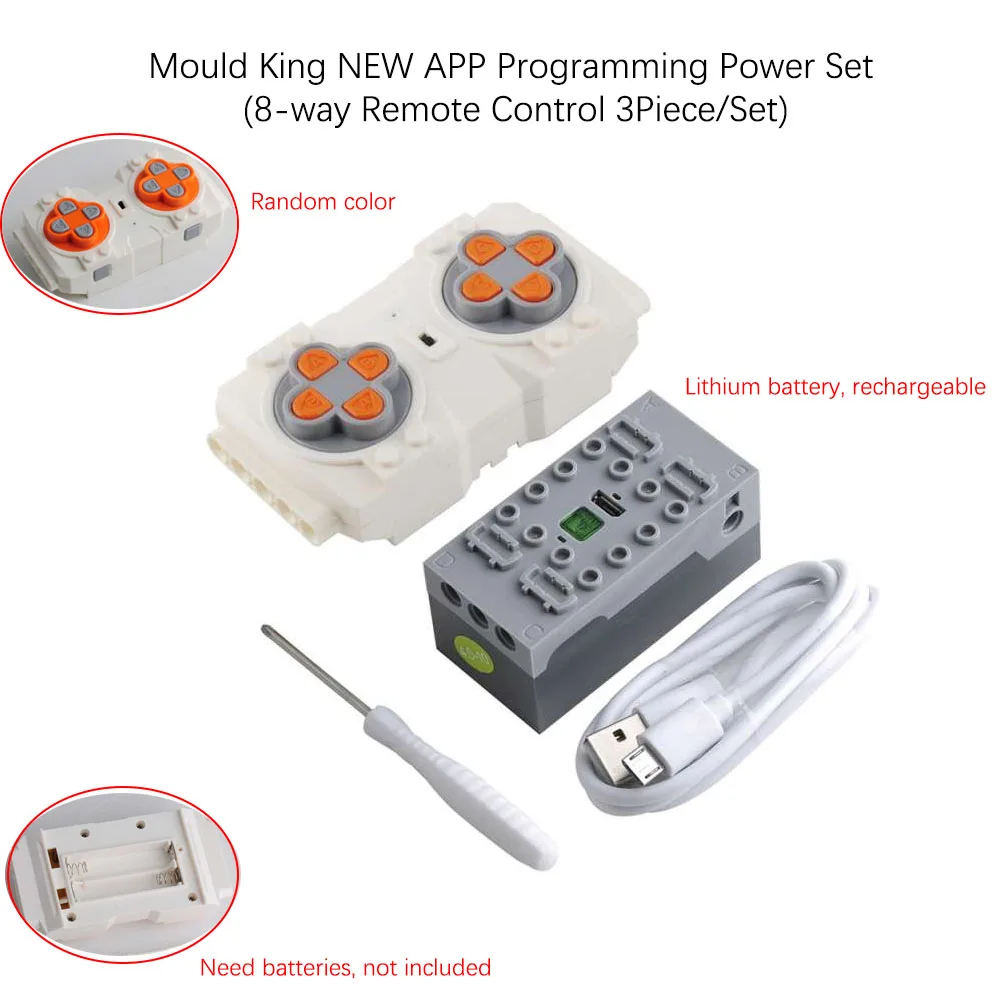 Mould King NEW APP Programming Power Set
(8-way Remote Control 3Piece/Set)

Random color

Lithium battery, rechargeable

Need batteries, not included