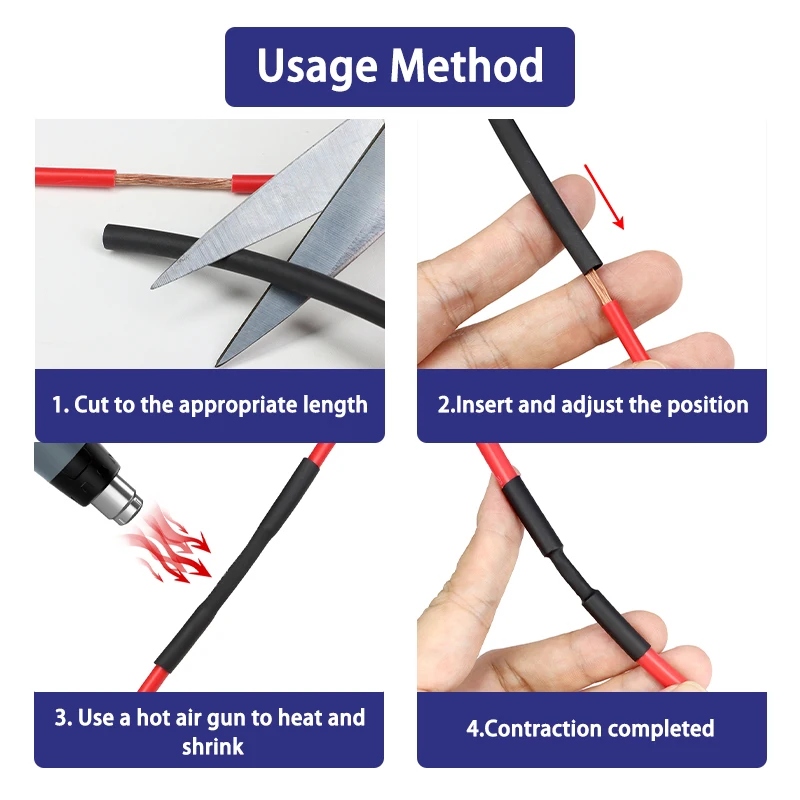 Usage Method

1. Cut to the appropriate length

2.Insert and adjust the position

3. Use a hot air gun to heat and shrink

4.Contraction completed