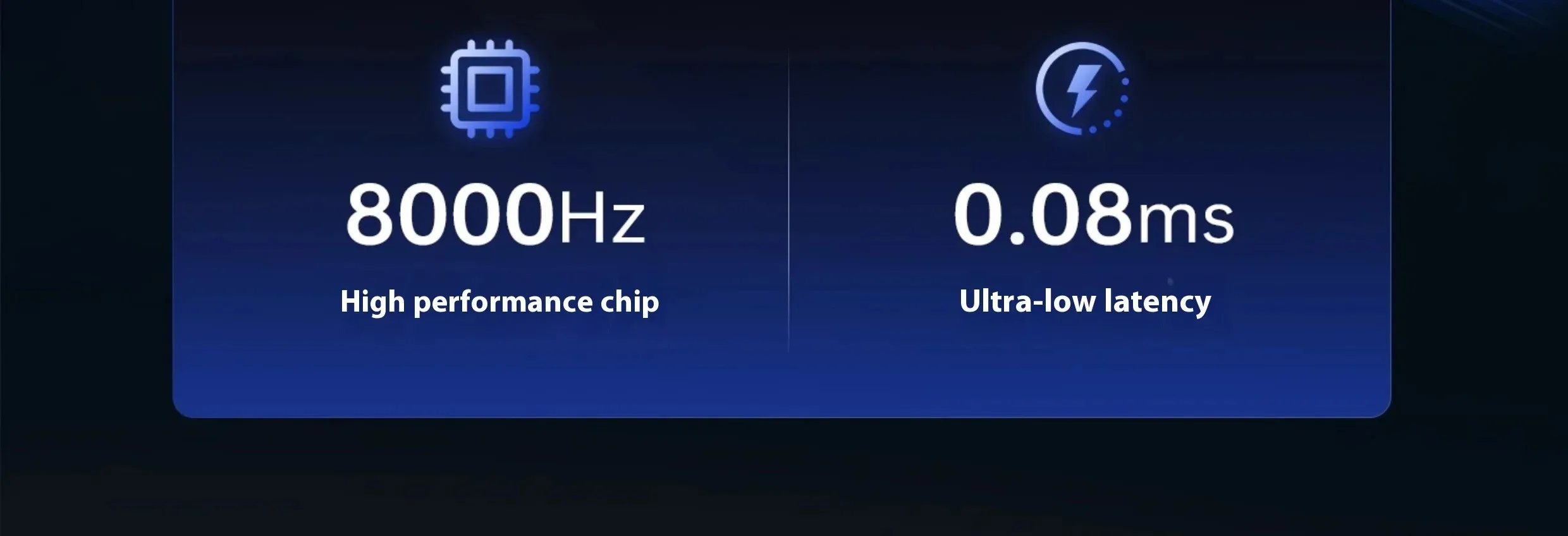 8000Hz

High performance chip

0.08ms

Ultra-low latency